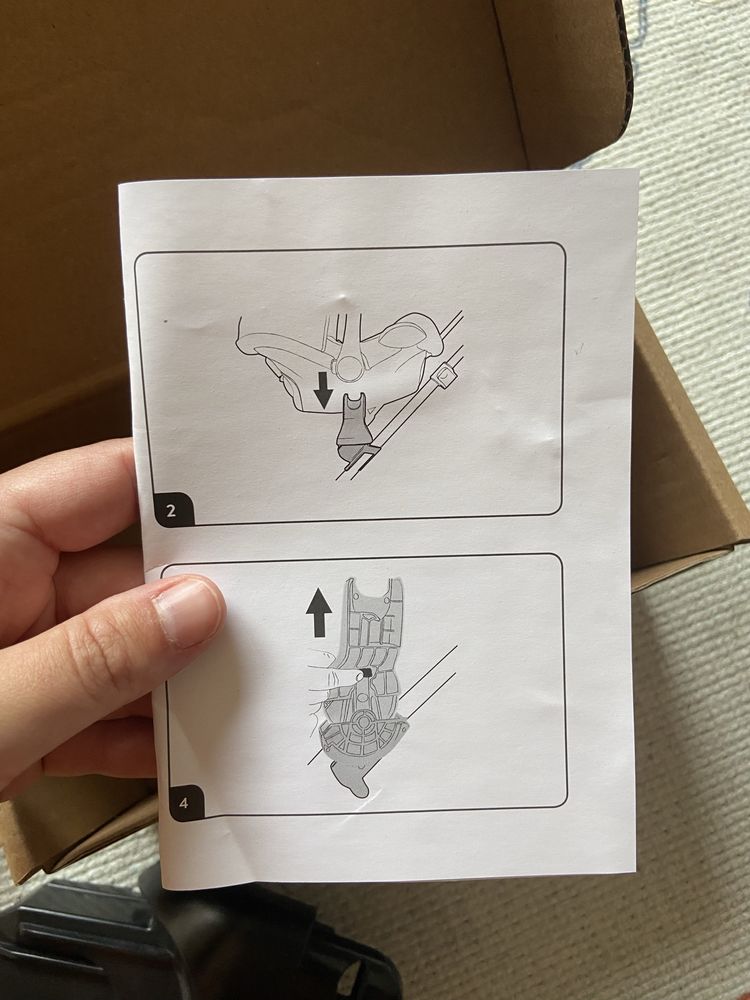 2

4