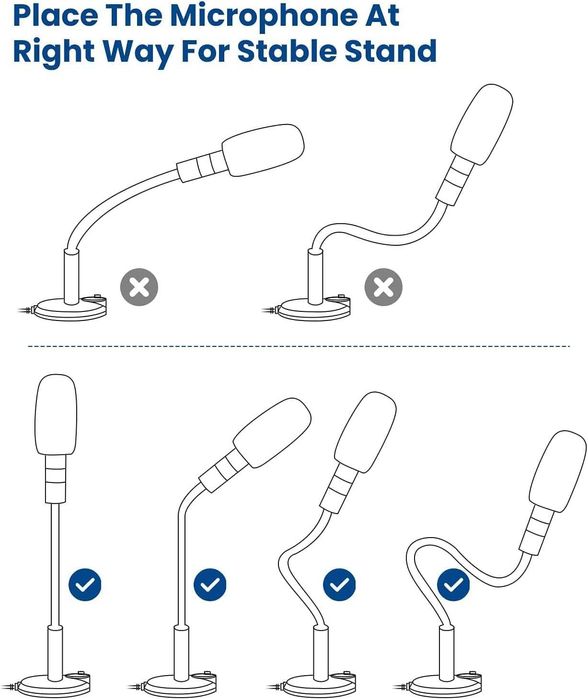 Place The Microphone At Right Way For Stable Stand