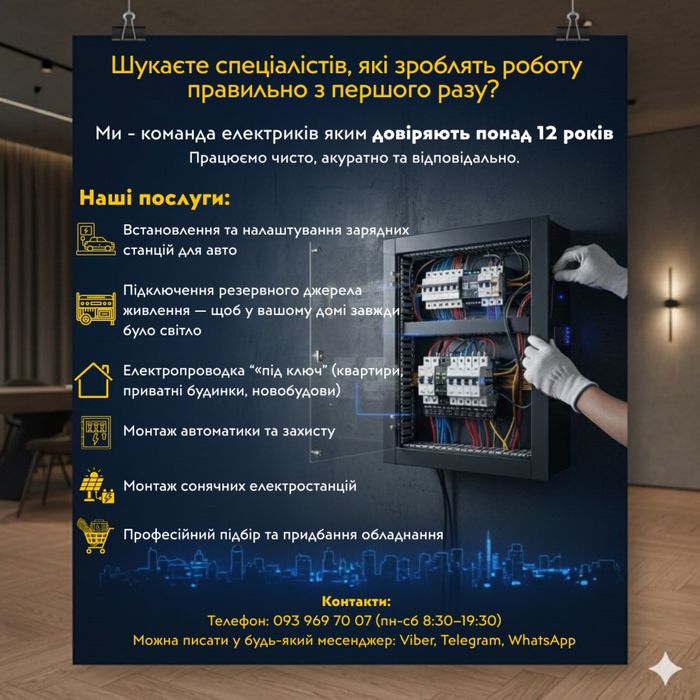 Шукаєте спеціалістів, які зроблять роботу правильно з першого разу?

Ми - команда електриків яким довіряють понад 12 років

Працюємо чисто, акуратно та відповідально.

Наші послуги:

Встановлення та налаштування зарядних станцій для авто

Підключення резервного джерела живлення — щоб у вашому домі завжди було світло

Електропроводка “«під ключ” (квартири, приватні будинки, новобудови)

Монтаж автоматики та захисту

Монтаж сонячних електростанцій

Професійний підбір та придбання обладнання

Контакти:

Телефон: 093 969 70 07 (пн-сб 8:30–19:30)

Можна писати у будь-який месенджер: Viber, Telegram, WhatsApp