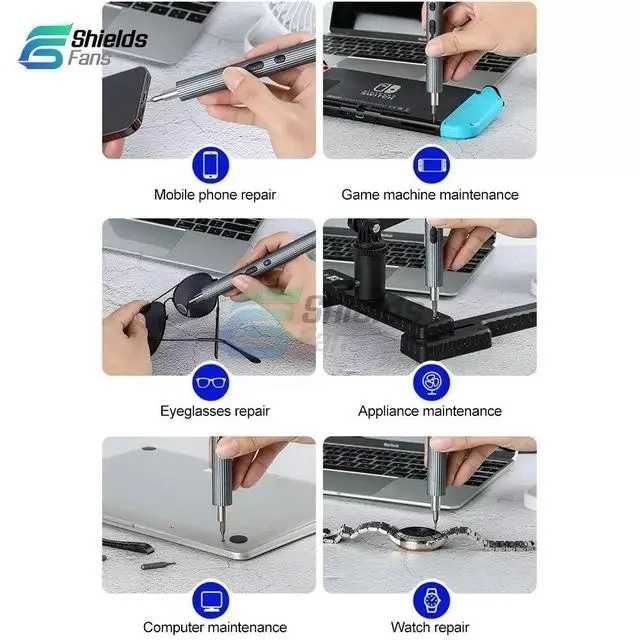 Shields
Fans

Mobile phone repair

Game machine maintenance

Eyeglasses repair

Appliance maintenance

Computer maintenance

Watch repair