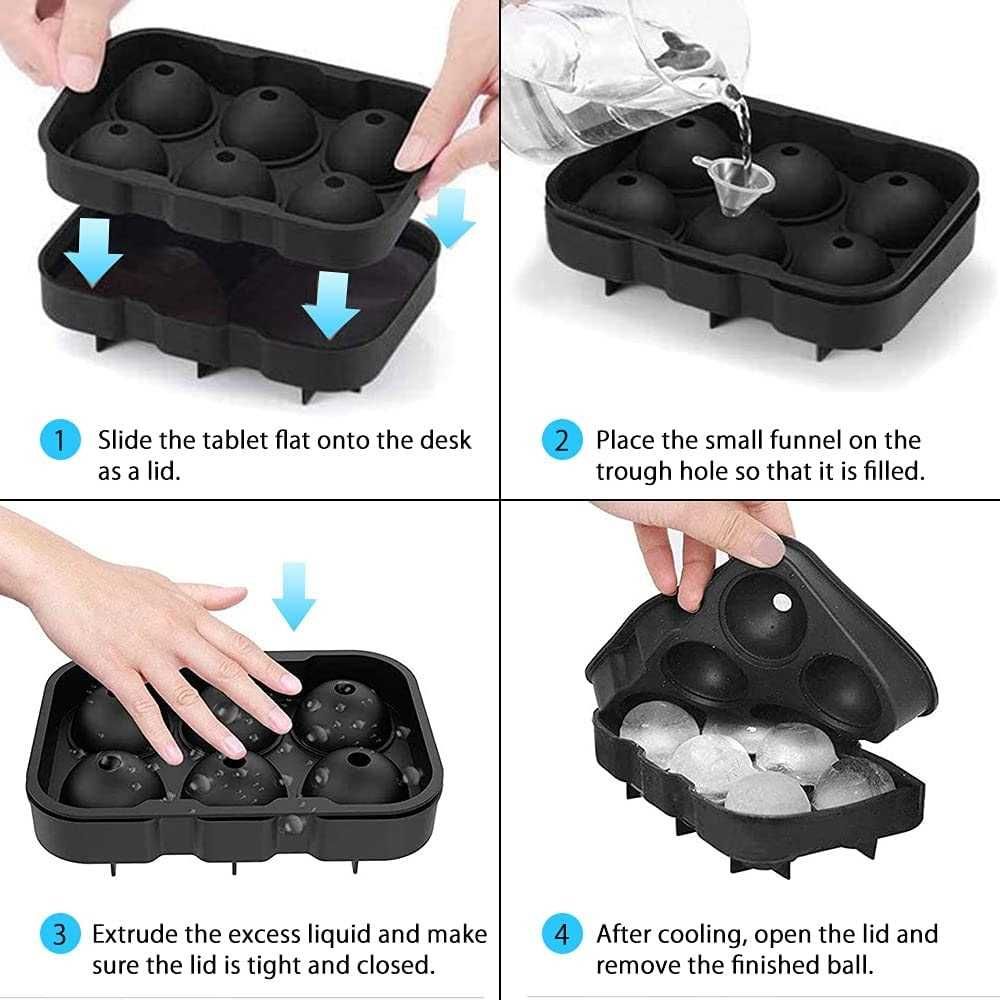 1 Slide the tablet flat onto the desk as a lid.

2 Place the small funnel on the trough hole so that it is filled.

3 Extrude the excess liquid and make sure the lid is tight and closed.

4 After cooling, open the lid and remove the finished ball.