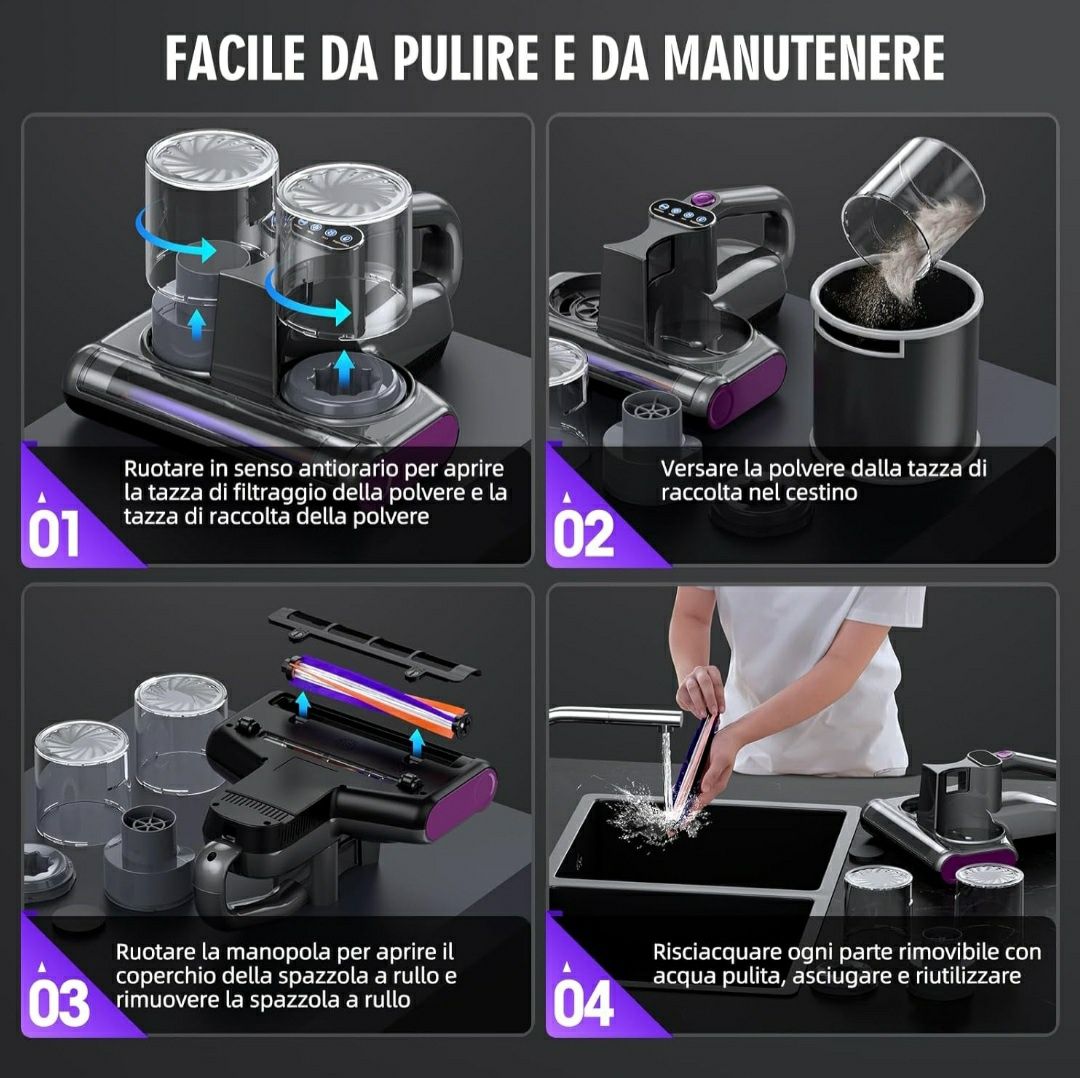 FACILE DA PULIRE E DA MANUTENERE

01
Ruotare in senso antiorario per aprire la tazza di filtraggio della polvere e la tazza di raccolta della polvere

02
Versare la polvere dalla tazza di raccolta nel cestino

03
Ruotare la manopola per aprire il coperchio della spazzola a rullo e rimuovere la spazzola a rullo

04
Risciacquare ogni parte rimovibile con acqua pulita, asciugare e riutilizzare