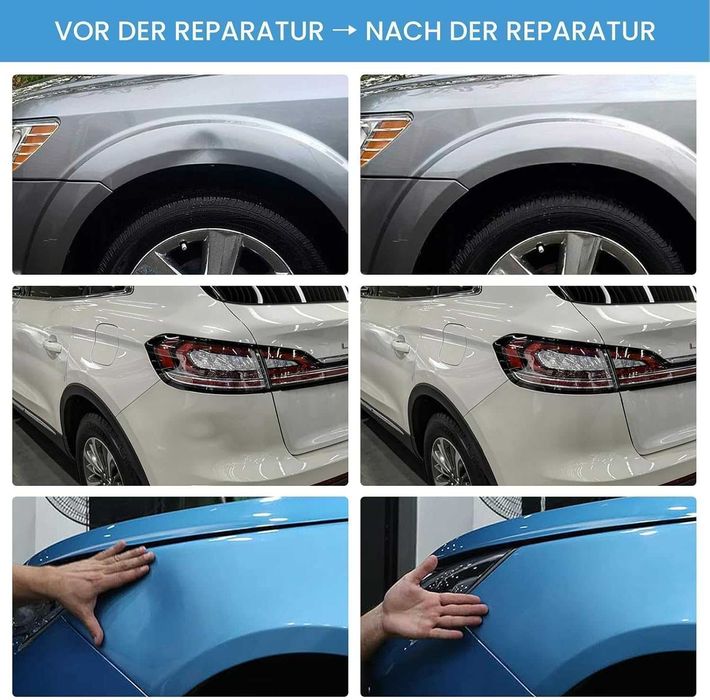 VOR DER REPARATUR → NACH DER REPARATUR