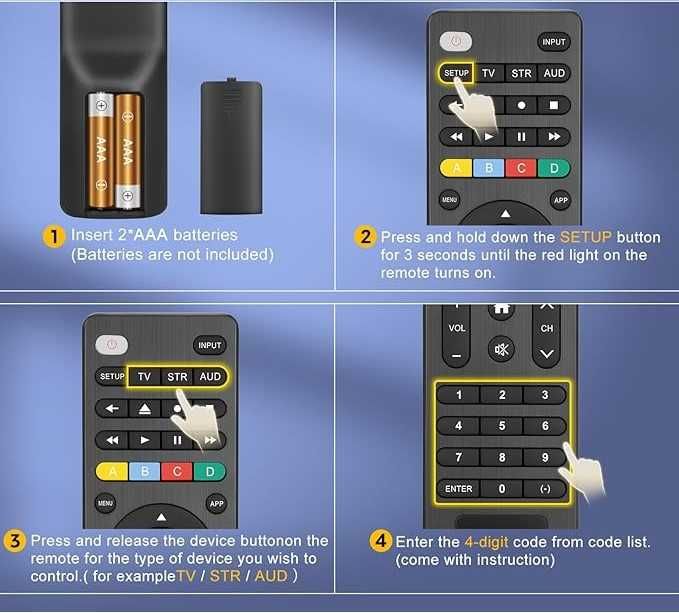 AAA
AAA

1 Insert 2*AAA batteries
(Batteries are not included)

INPUT
SETUP TV STR AUD
A B C D
MENU APP

2 Press and hold down the SETUP button for 3 seconds until the red light on the remote turns on.

INPUT
SETUP TV STR AUD
A B C D
MENU APP

3 Press and release the device buttonon the remote for the type of device you wish to control.( for exampleTV / STR / AUD )

VOL CH
1 2 3
4 5 6
7 8 9
ENTER 0 (-)

4 Enter the 4-digit code from code list.
(come with instruction)