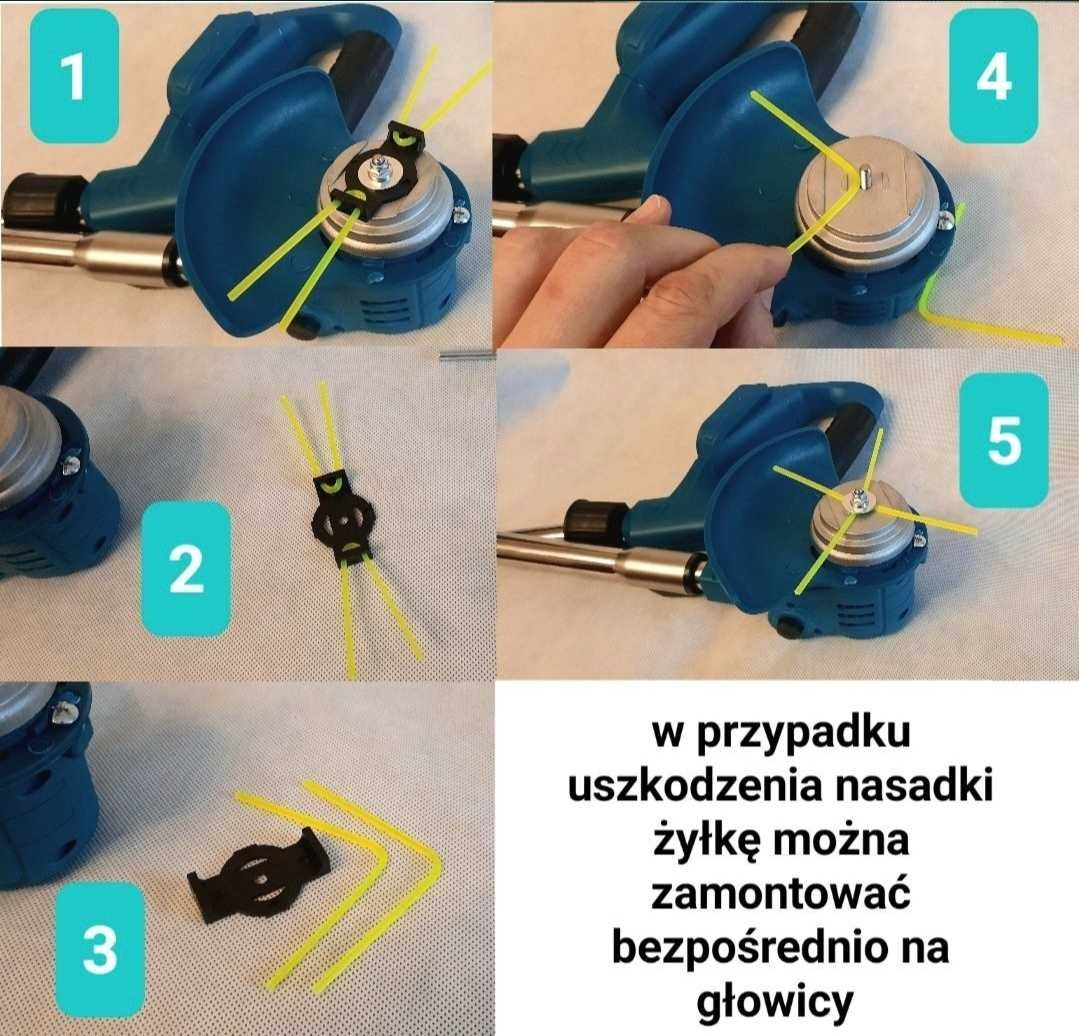 1

4

2

5

3

w przypadku uszkodzenia nasadki żyłkę można zamontować bezpośrednio na głowicy