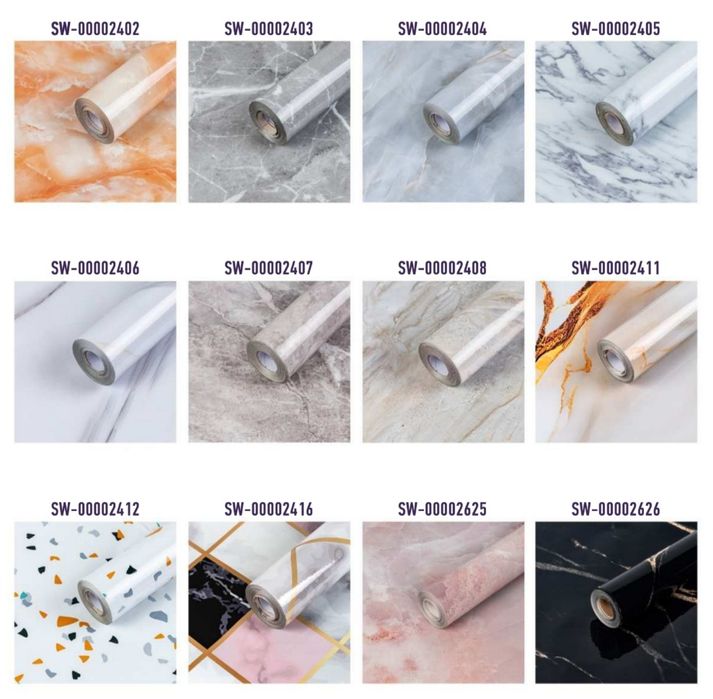 SW-00002402

SW-00002403

SW-00002404

SW-00002405

SW-00002406

SW-00002407

SW-00002408

SW-00002411

SW-00002412

SW-00002416

SW-00002625

SW-00002626