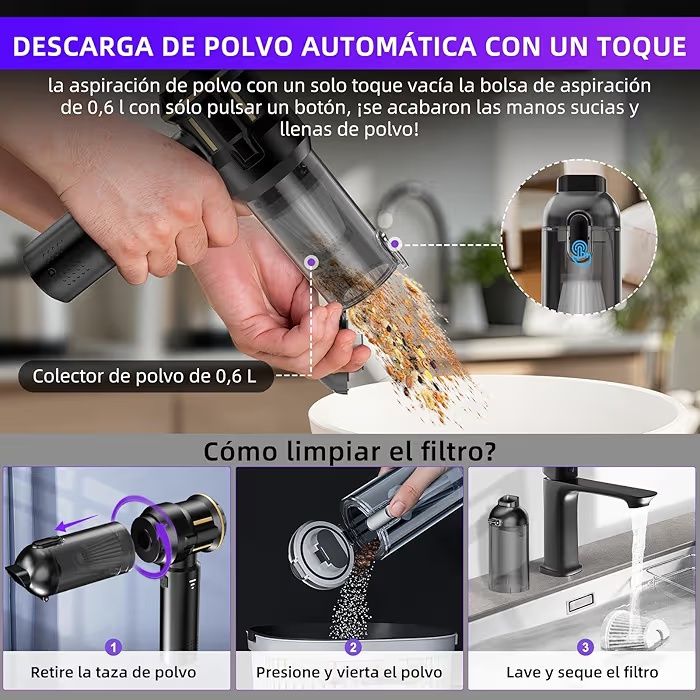 DESCARGA DE POLVO AUTOMÁTICA CON UN TOQUE

la aspiración de polvo con un solo toque vacía la bolsa de aspiración de 0,6 l con sólo pulsar un botón, ¡se acabaron las manos sucias y llenas de polvo!

Colector de polvo de 0,6 L

Cómo limpiar el filtro?

1
Retire la taza de polvo

2
Presione y vierta el polvo

3
Lave y seque el filtro