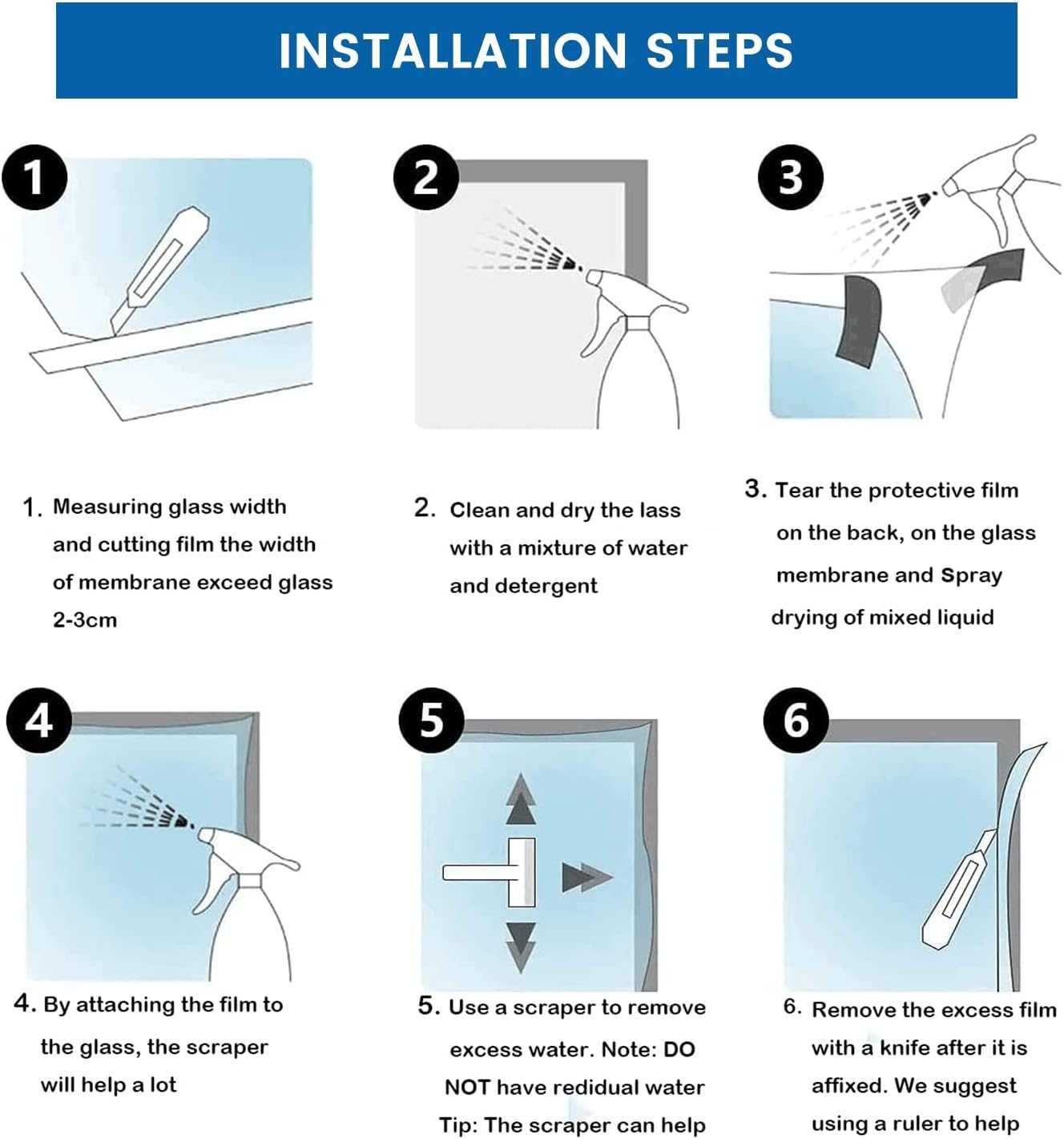 INSTALLATION STEPS

1

2

3

1. Measuring glass width and cutting film the width of membrane exceed glass 2-3cm

2. Clean and dry the lass with a mixture of water and detergent

3. Tear the protective film on the back, on the glass membrane and Spray drying of mixed liquid

4

5

6

4. By attaching the film to the glass, the scraper will help a lot

5. Use a scraper to remove excess water. Note: DO NOT have redidual water Tip: The scraper can help

6. Remove the excess film with a knife after it is affixed. We suggest using a ruler to help