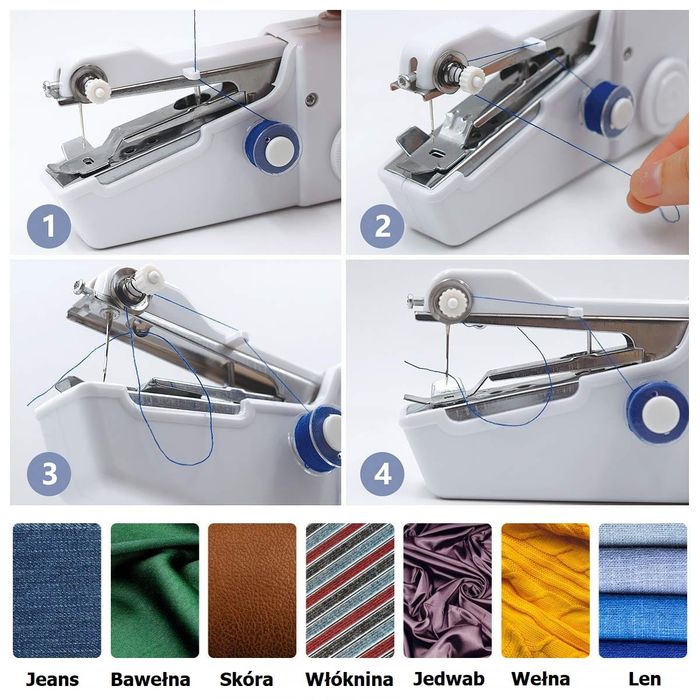 1

2

3

4

Jeans Bawełna Skóra Włóknina Jedwab Wełna Len