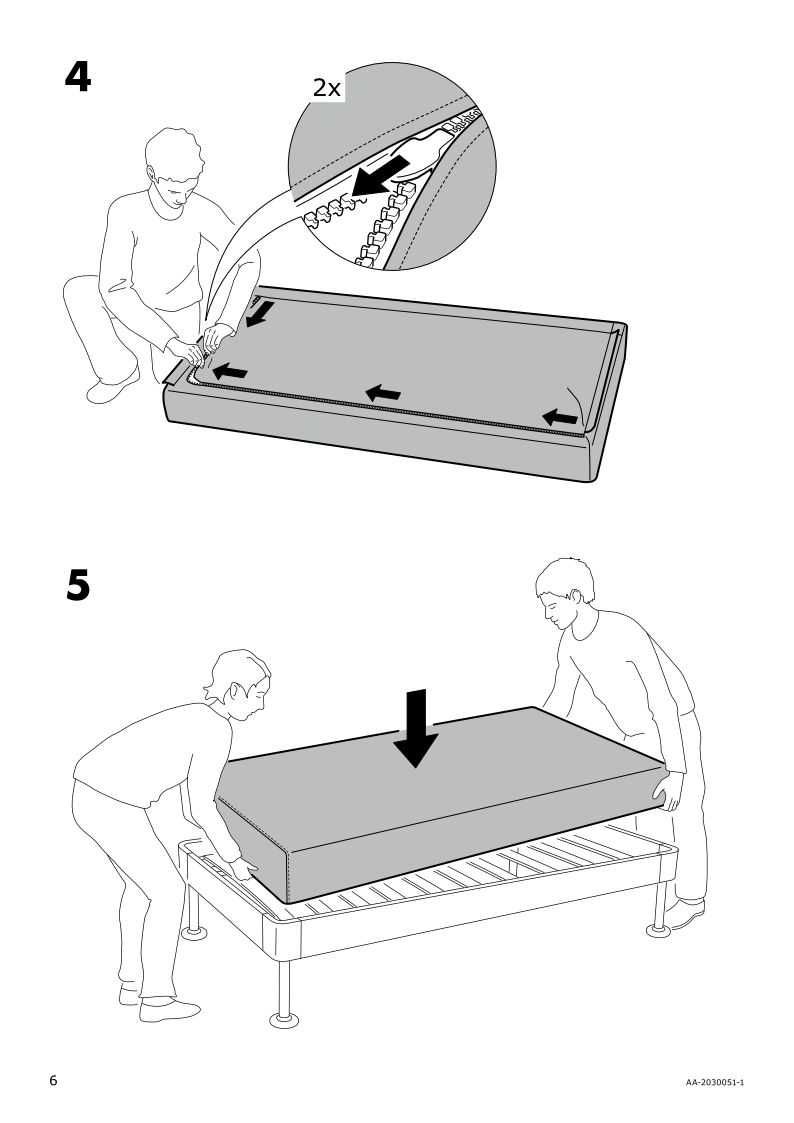 4

2x

5

6

AA-2030051-1