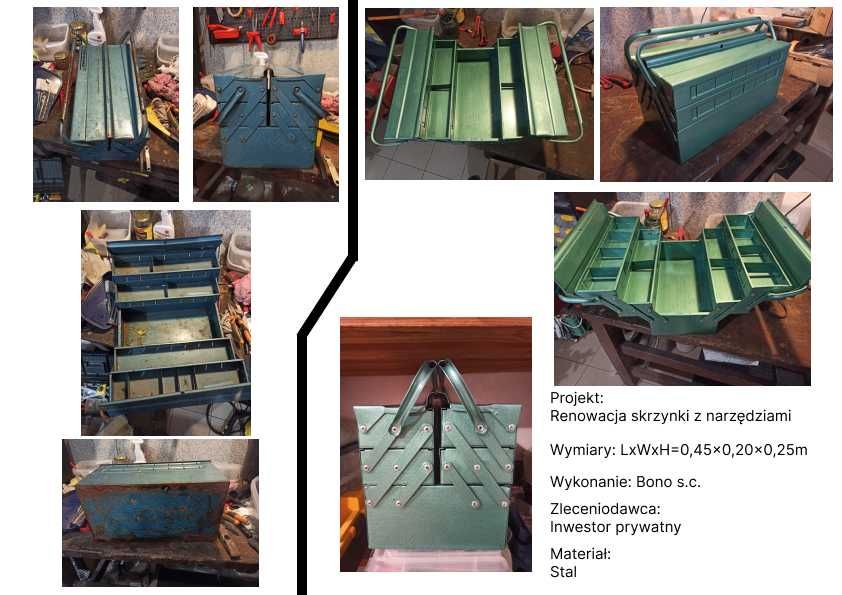 Projekt:
Renowacja skrzynki z narzędziami

Wymiary: LxWxH=0,45×0,20×0,25m

Wykonanie: Bono s.c.

Zleceniodawca:
Inwestor prywatny

Materiał:
Stal