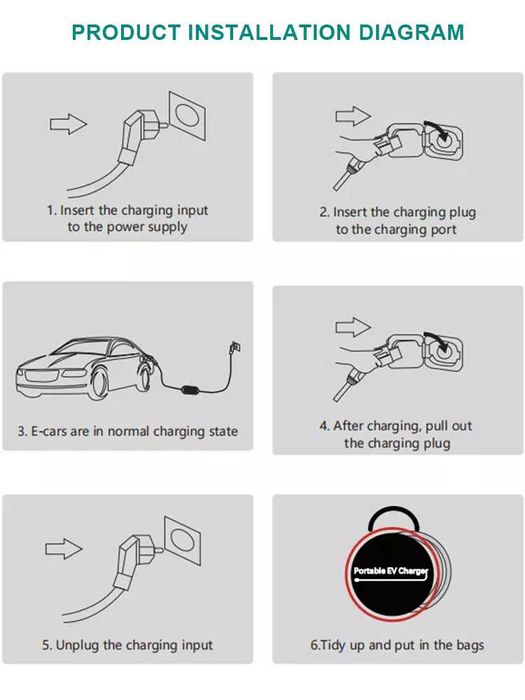 PRODUCT INSTALLATION DIAGRAM

1. Insert the charging input to the power supply

2. Insert the charging plug to the charging port

3. E-cars are in normal charging state

4. After charging, pull out the charging plug

5. Unplug the charging input

Portable EV Charger

6.Tidy up and put in the bags