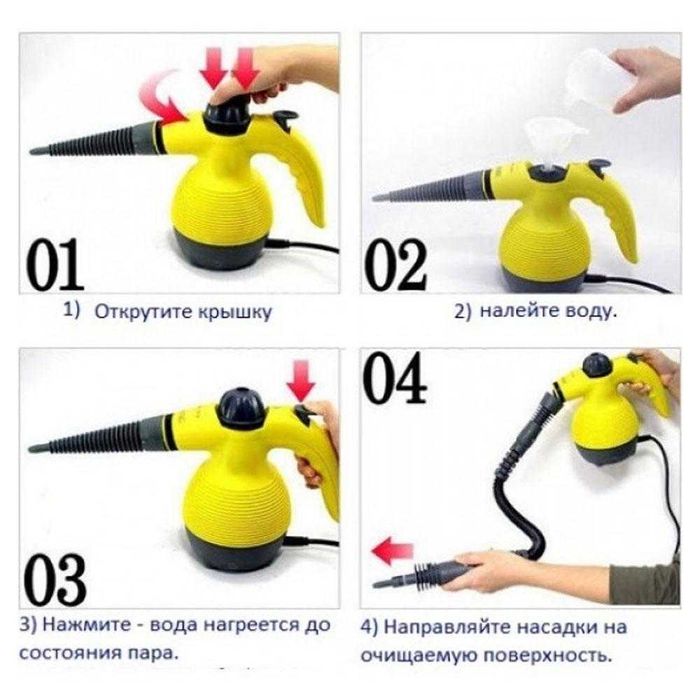 01

1) Открутите крышку

02

2) налейте воду.

03

3) Нажмите - вода нагреется до состояния пара.

04

4) Направляйте насадки на очищаемую поверхность.