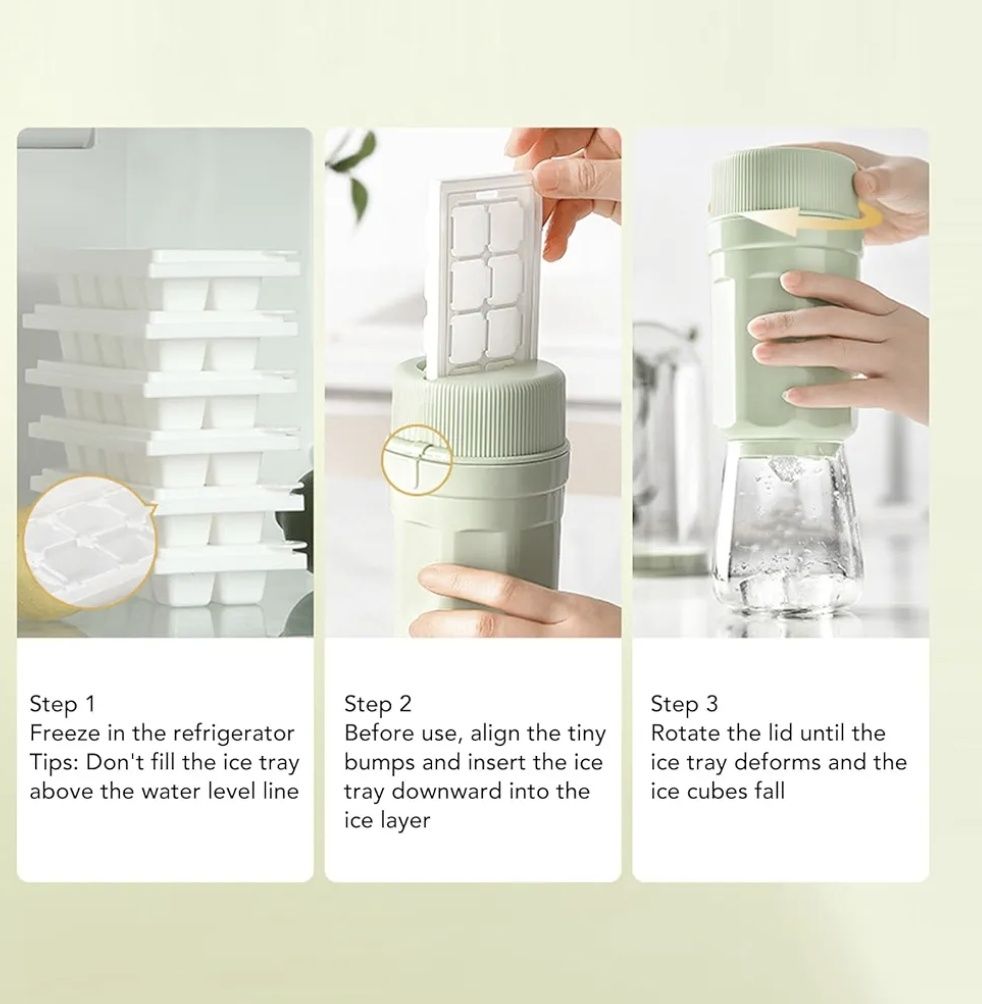 Step 1
Freeze in the refrigerator
Tips: Don't fill the ice tray above the water level line

Step 2
Before use, align the tiny bumps and insert the ice tray downward into the ice layer

Step 3
Rotate the lid until the ice tray deforms and the ice cubes fall