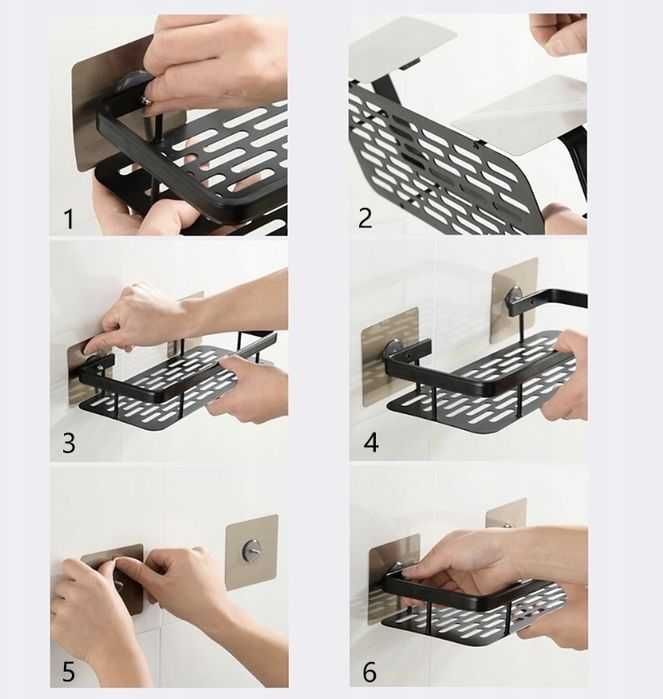 1

2

3

4

5

6