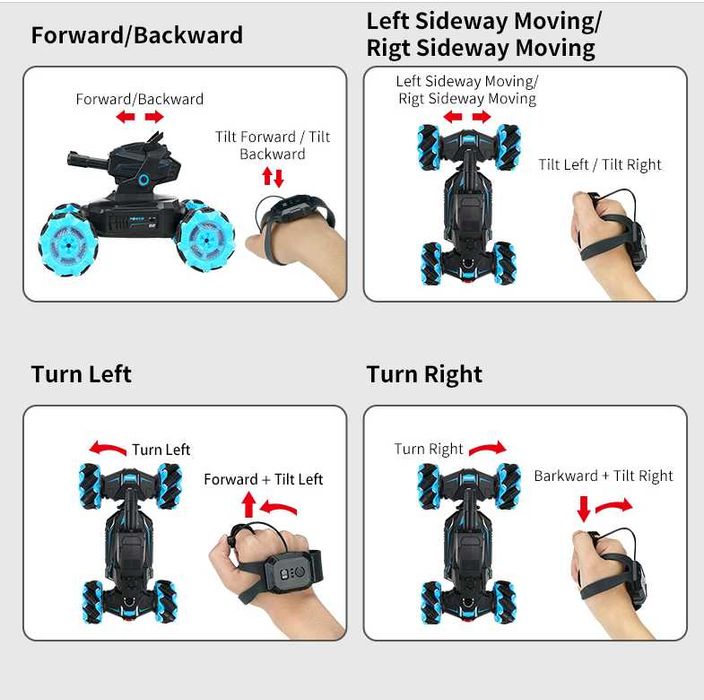 Forward/Backward

Forward/Backward

Tilt Forward / Tilt Backward

Left Sideway Moving/ Rigt Sideway Moving

Left Sideway Moving/ Rigt Sideway Moving

Tilt Left / Tilt Right

Turn Left

Turn Left

Forward + Tilt Left

Turn Right

Turn Right

Barkward + Tilt Right