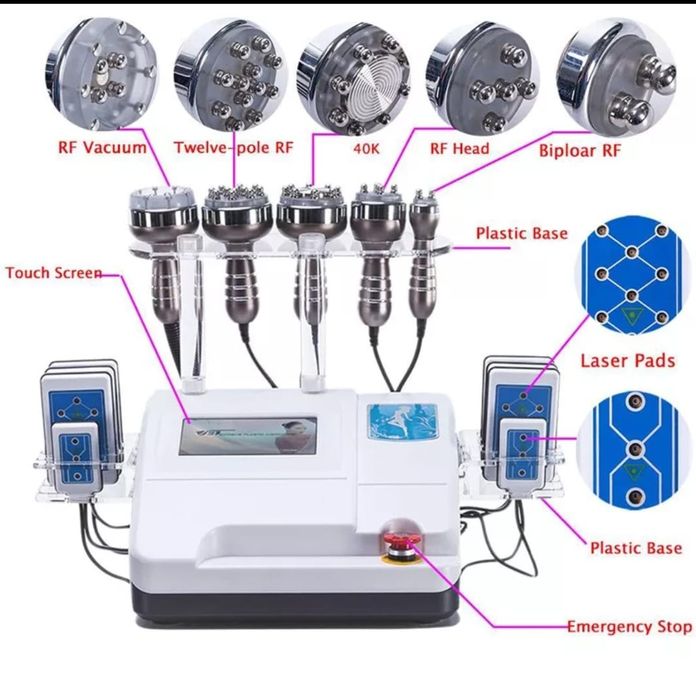 RF Vacuum
Twelve-pole RF
40K
RF Head
Biploar RF
Plastic Base
Touch Screen
Laser Pads
Plastic Base
Emergency Stop