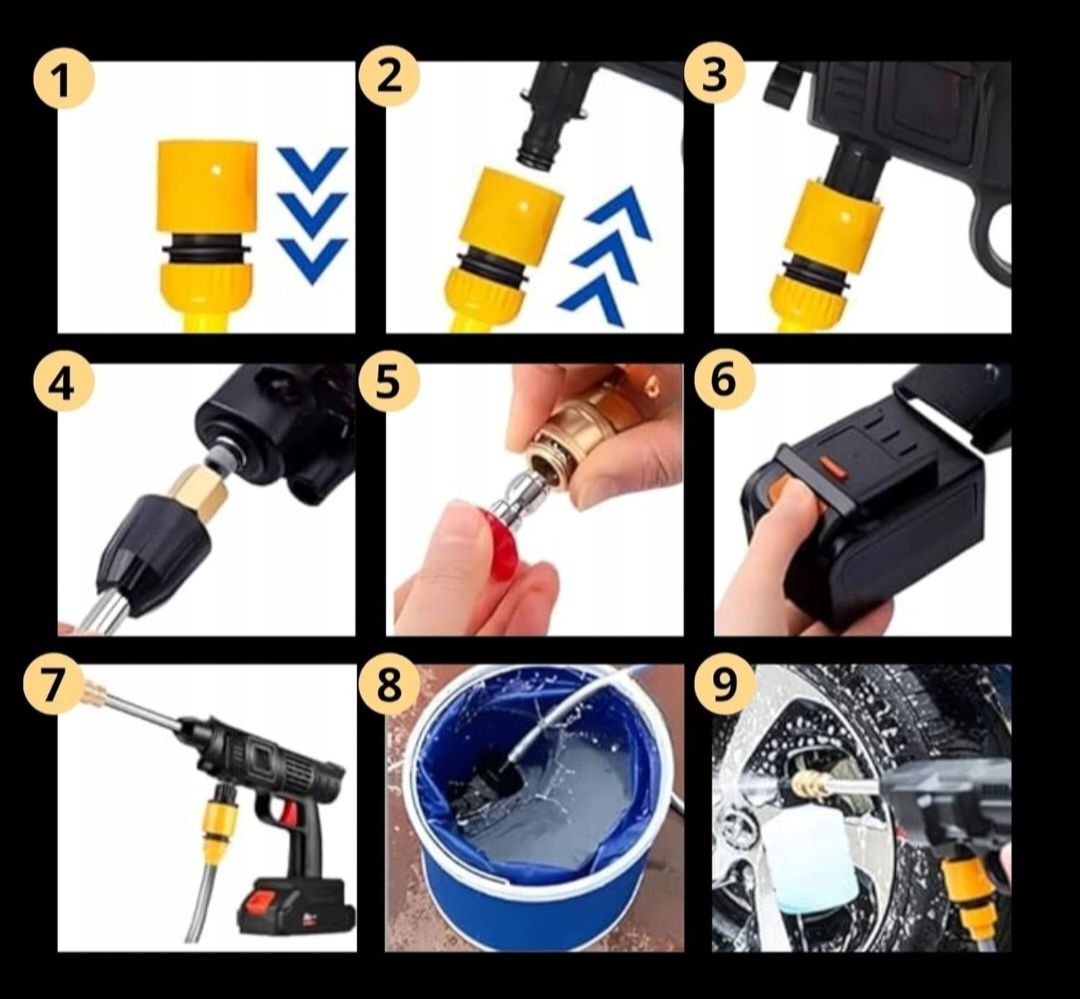 1
2
3
4
5
6
7
8
9