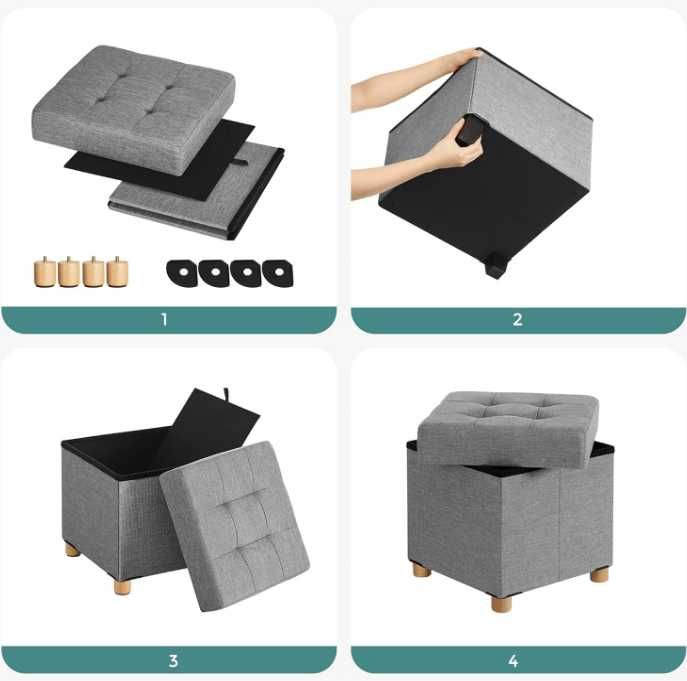 1

2

3

4