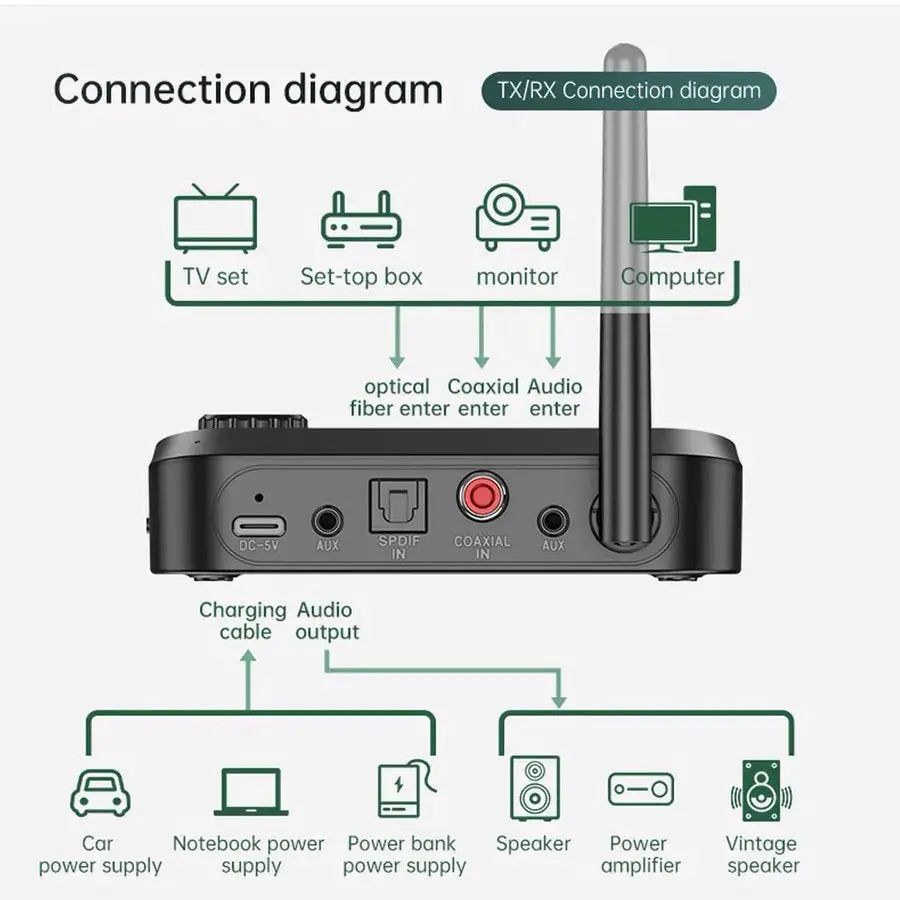 Connection diagram

TX/RX Connection diagram

TV set

Set-top box

monitor

Computer

optical fiber enter

Coaxial enter

Audio enter

DC-5V

AUX

SPDIF IN

COAXIAL IN

AUX

Charging cable

Audio output

Car power supply

Notebook power supply

Power bank power supply

Speaker

Power amplifier

Vintage speaker