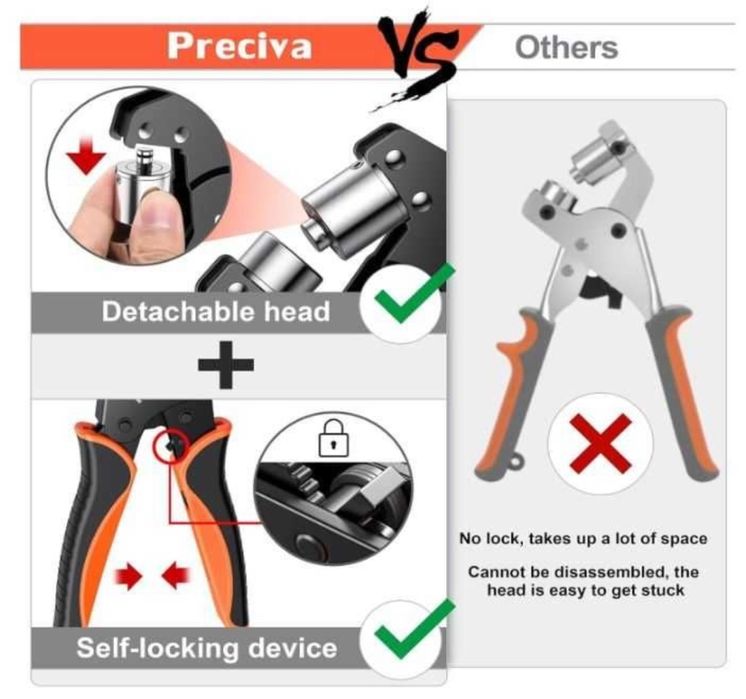 Preciva VS Others

Detachable head

+

Self-locking device

No lock, takes up a lot of space

Cannot be disassembled, the head is easy to get stuck