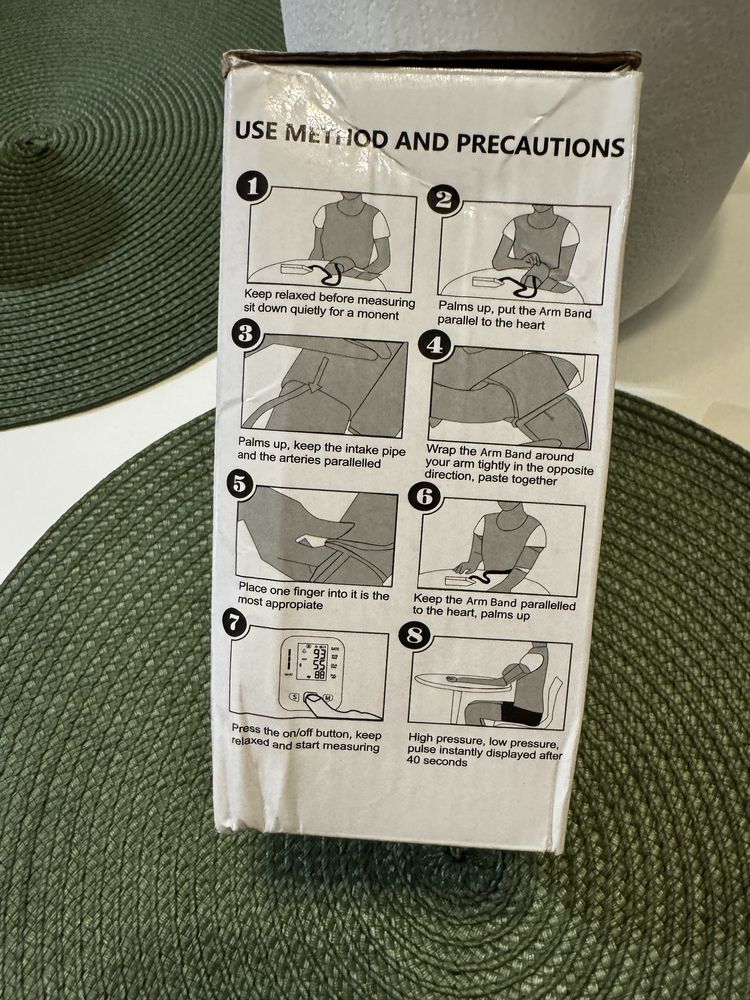 USE METHOD AND PRECAUTIONS

1
Keep relaxed before measuring sit down quietly for a monent

2
Palms up, put the Arm Band parallel to the heart

3
Palms up, keep the intake pipe and the arteries parallelled

4
Wrap the Arm Band around your arm tightly in the opposite direction, paste together

5
Place one finger into it is the most appropiate

6
Keep the Arm Band parallelled to the heart, palms up

7
93
55
88
S M
Press the on/off button, keep relaxed and start measuring

8
High pressure, low pressure, pulse instantly displayed after 40 seconds