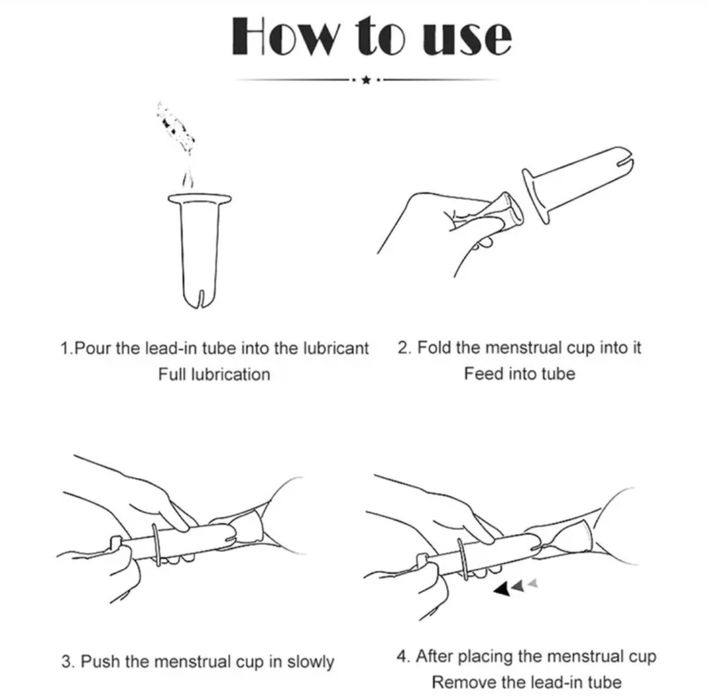 How to use

1.Pour the lead-in tube into the lubricant
Full lubrication

2. Fold the menstrual cup into it
Feed into tube

3. Push the menstrual cup in slowly

4. After placing the menstrual cup
Remove the lead-in tube