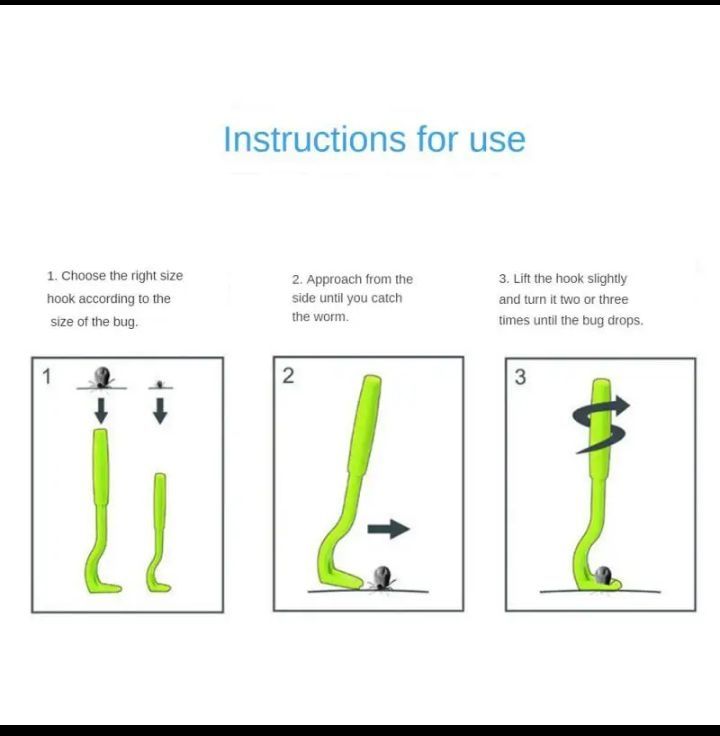 Instructions for use

1. Choose the right size hook according to the size of the bug.

2. Approach from the side until you catch the worm.

3. Lift the hook slightly and turn it two or three times until the bug drops.

1

2

3