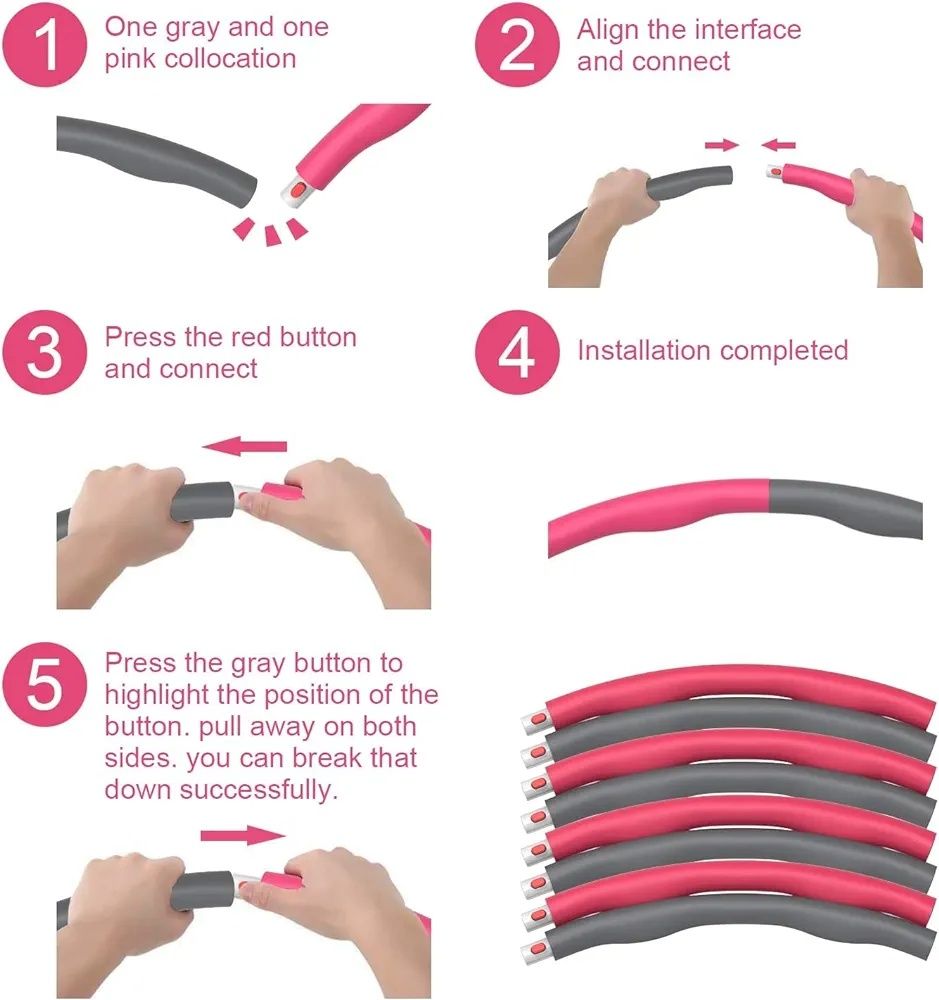 1 One gray and one pink collocation

2 Align the interface and connect

3 Press the red button and connect

4 Installation completed

5 Press the gray button to highlight the position of the button. pull away on both sides. you can break that down successfully.