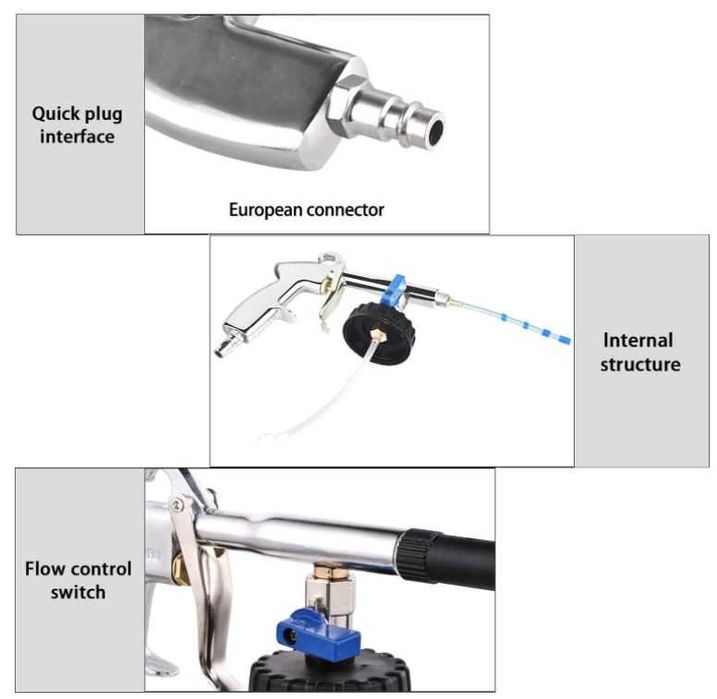 Quick plug interface

European connector

Internal structure

Flow control switch