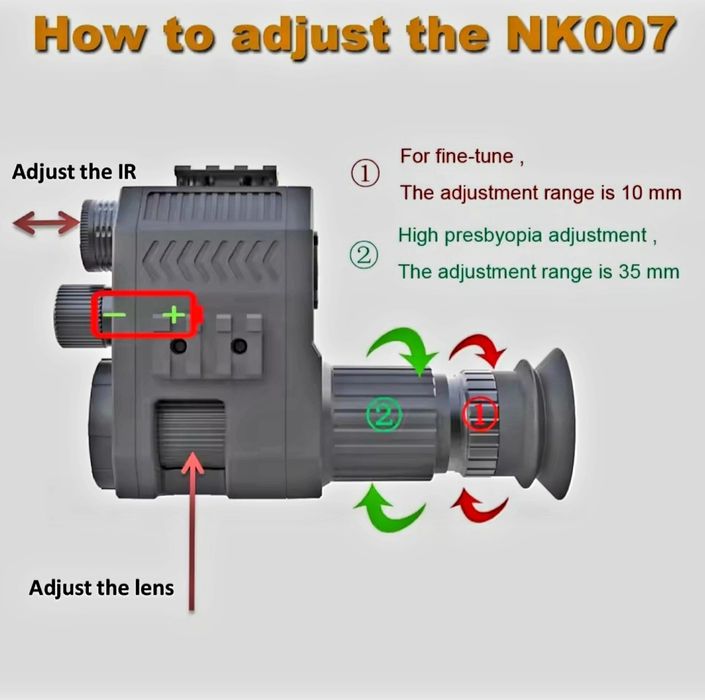 How to adjust the NK007

Adjust the IR

① For fine-tune ,
The adjustment range is 10 mm

② High presbyopia adjustment ,
The adjustment range is 35 mm

− +

②

①

Adjust the lens