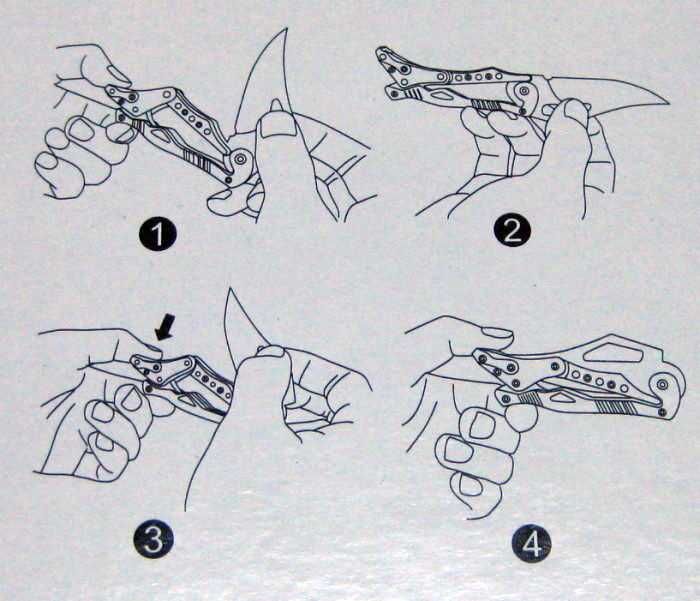 1

2

3

4