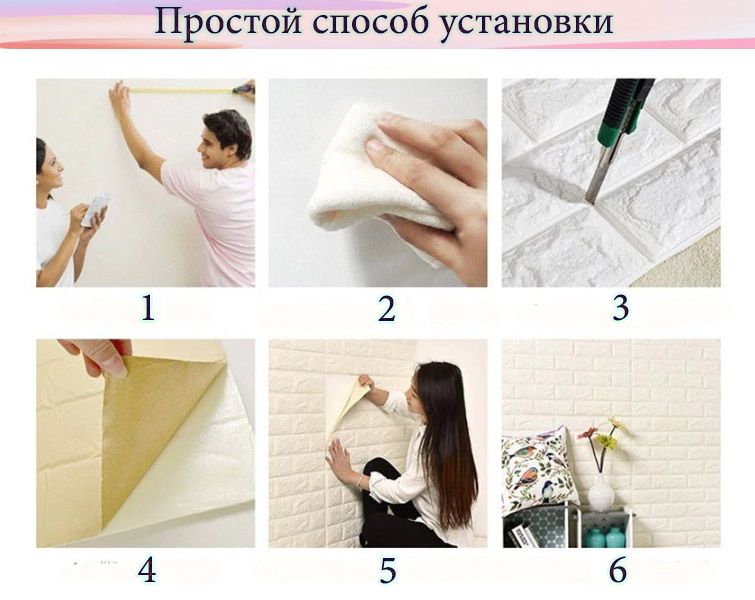 Простой способ установки

1

2

3

4

5

6