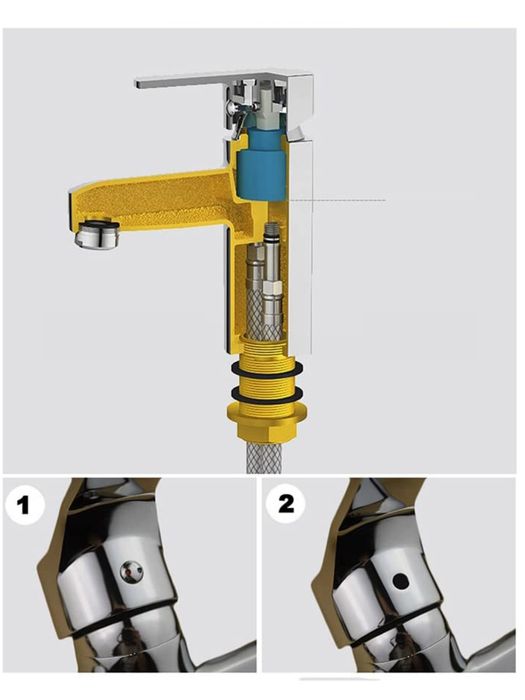 1

2