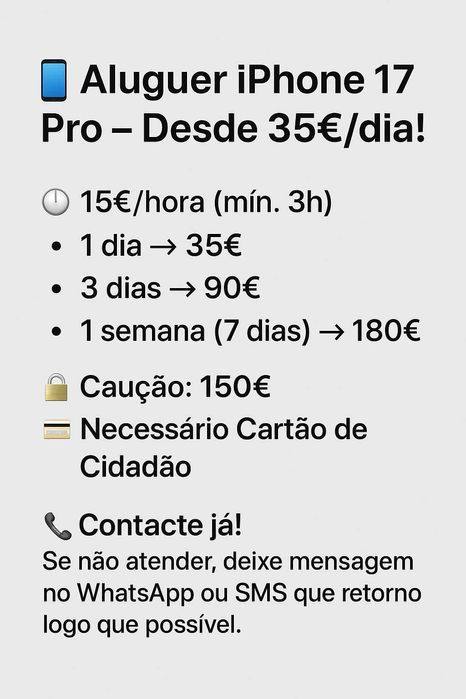 📱 Aluguer iPhone 17 Pro – Desde 35€/dia!

🕛 15€/hora (mín. 3h)
• 1 dia → 35€
• 3 dias → 90€
• 1 semana (7 dias) → 180€

🔒 Caução: 150€
💳 Necessário Cartão de Cidadão

📞 Contacte já!
Se não atender, deixe mensagem no WhatsApp ou SMS que retorno logo que possível.