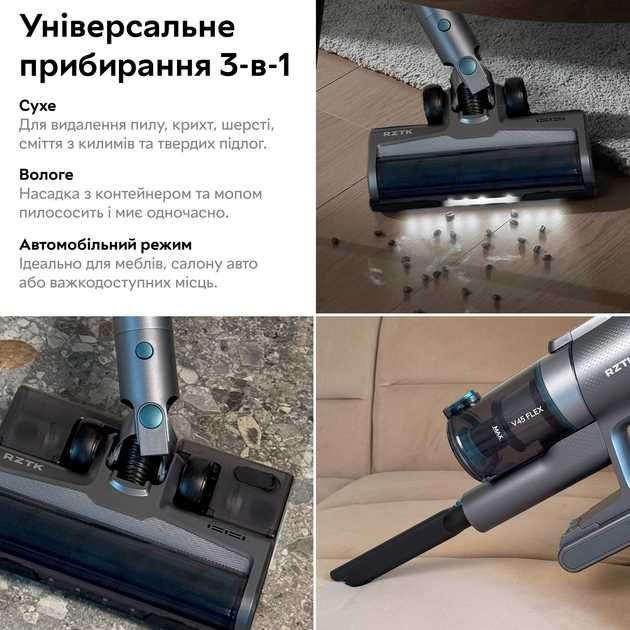 Універсальне прибирання 3-в-1

Сухе
Для видалення пилу, крихт, шерсті, сміття з килимів та твердих підлог.

Вологе
Насадка з контейнером та мопом пилососить і миє одночасно.

Автомобільний режим
Ідеально для меблів, салону авто або важкодоступних місць.

RZTK

RZTK

RZTK
MAX
V45 FLEX