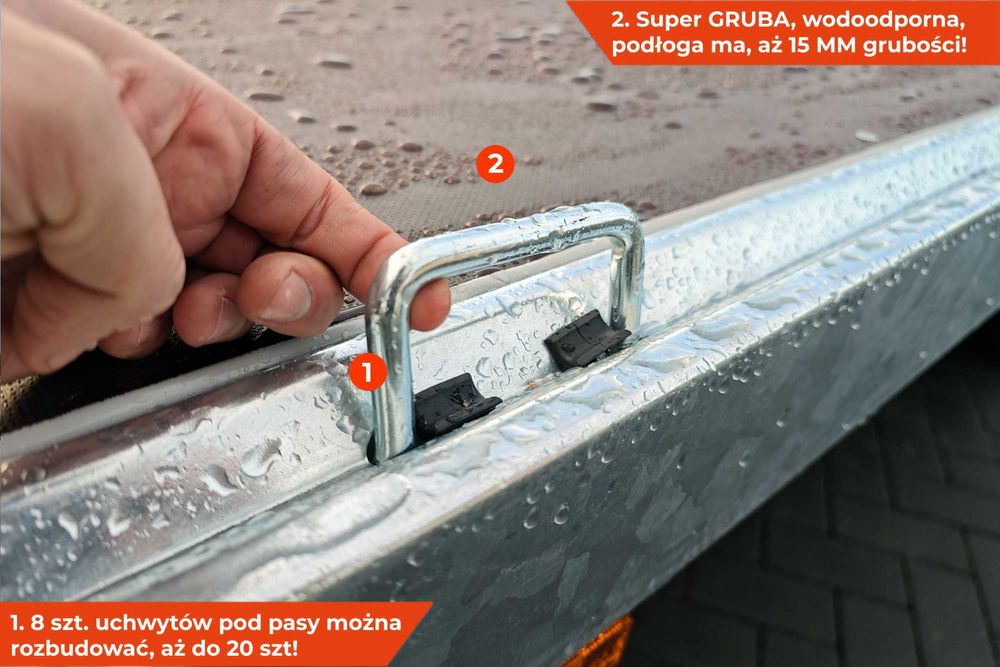 2. Super GRUBA, wodoodporna, podłoga ma, aż 15 MM grubości!

2

1

1. 8 szt. uchwytów pod pasy można rozbudować, aż do 20 szt!