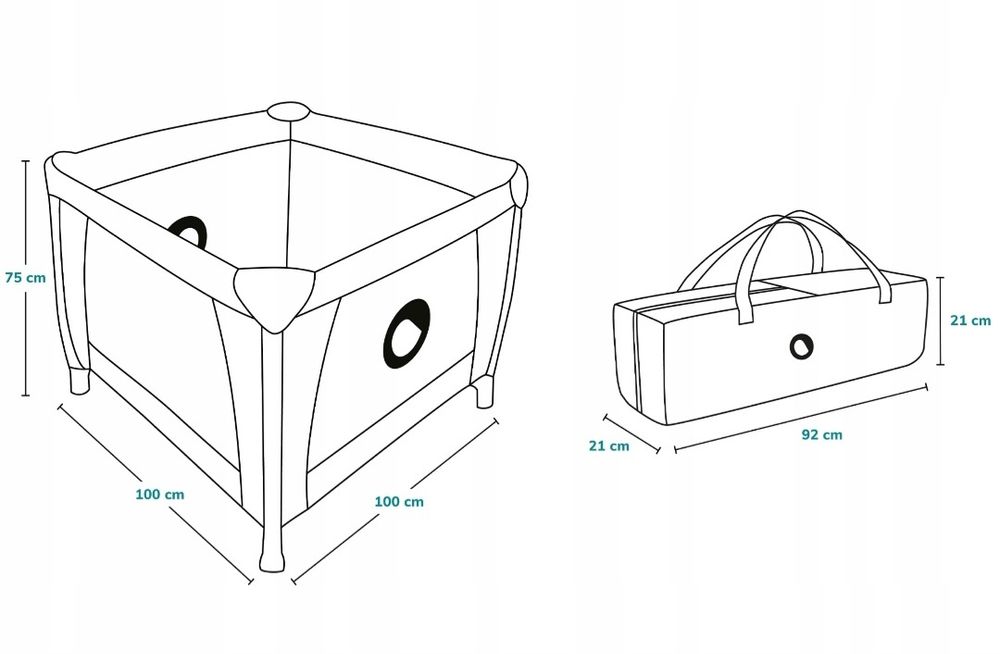 75 cm

100 cm

100 cm

21 cm

21 cm

92 cm