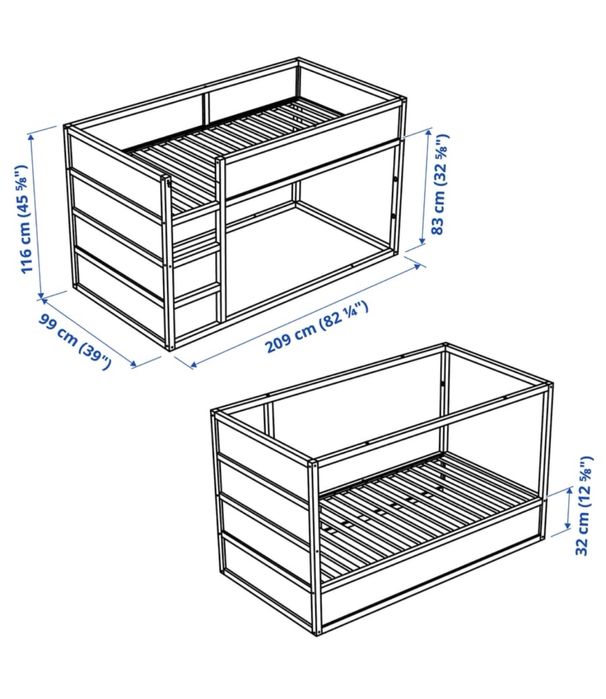 116 cm (45 ⅝")

83 cm (32 ⅝")

99 cm (39")

209 cm (82 ¼")

32 cm (12 ⅝")