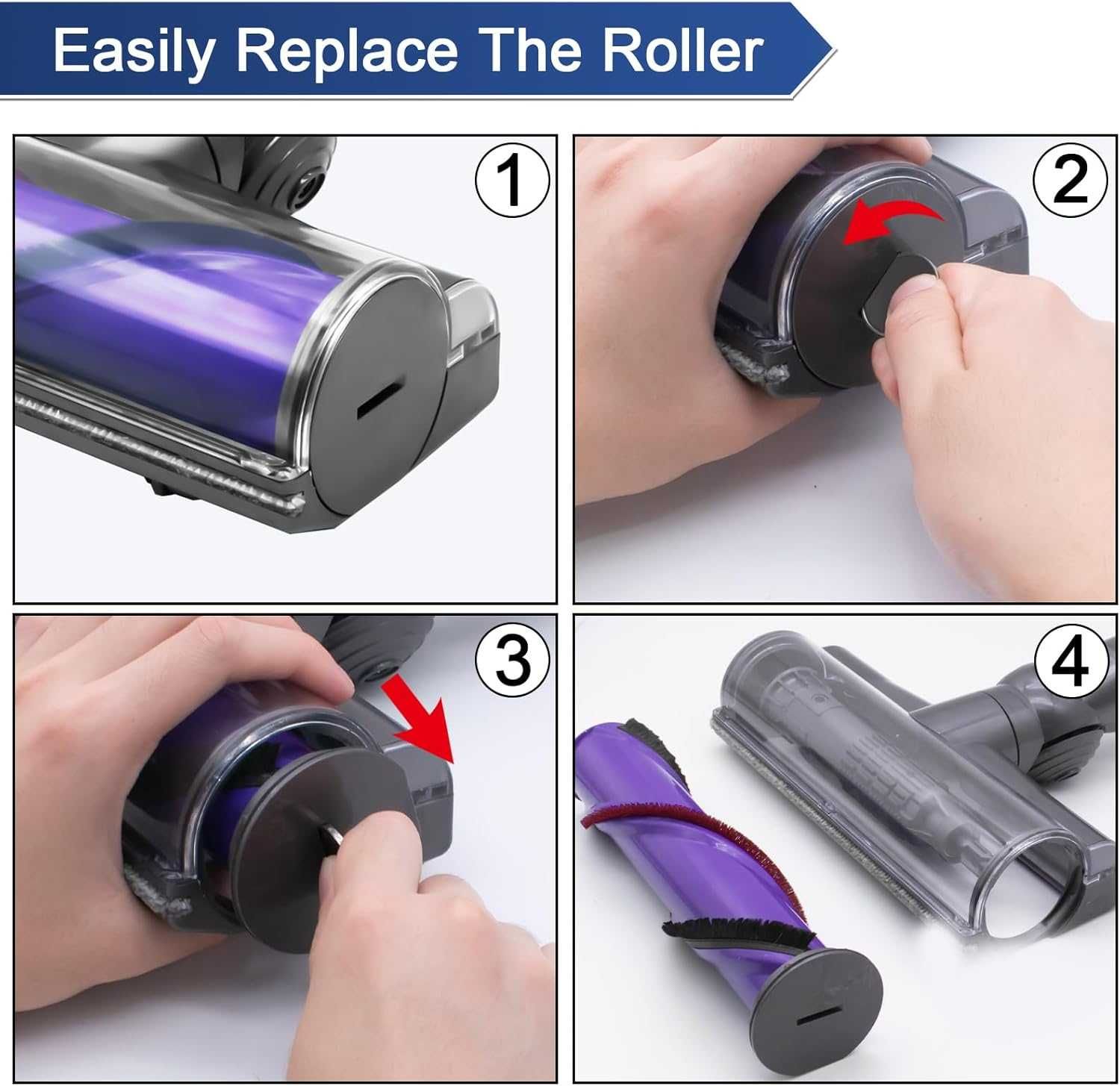 Easily Replace The Roller

1

2

3

4