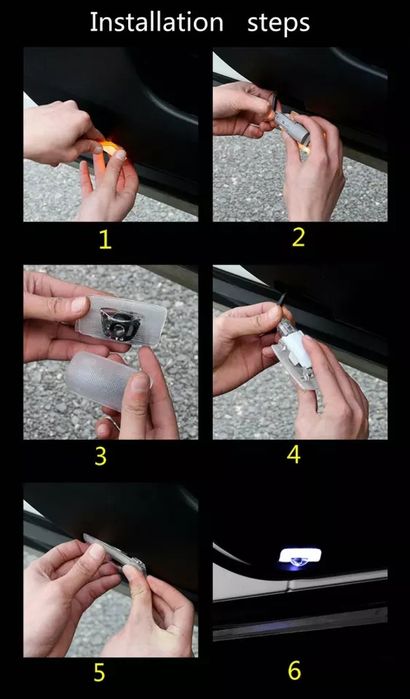 Installation steps

1

2

3

4

5

6