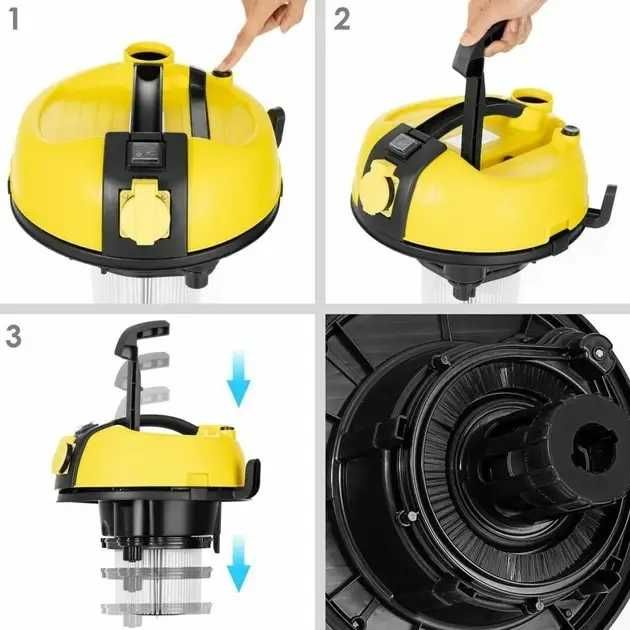 1

2

3