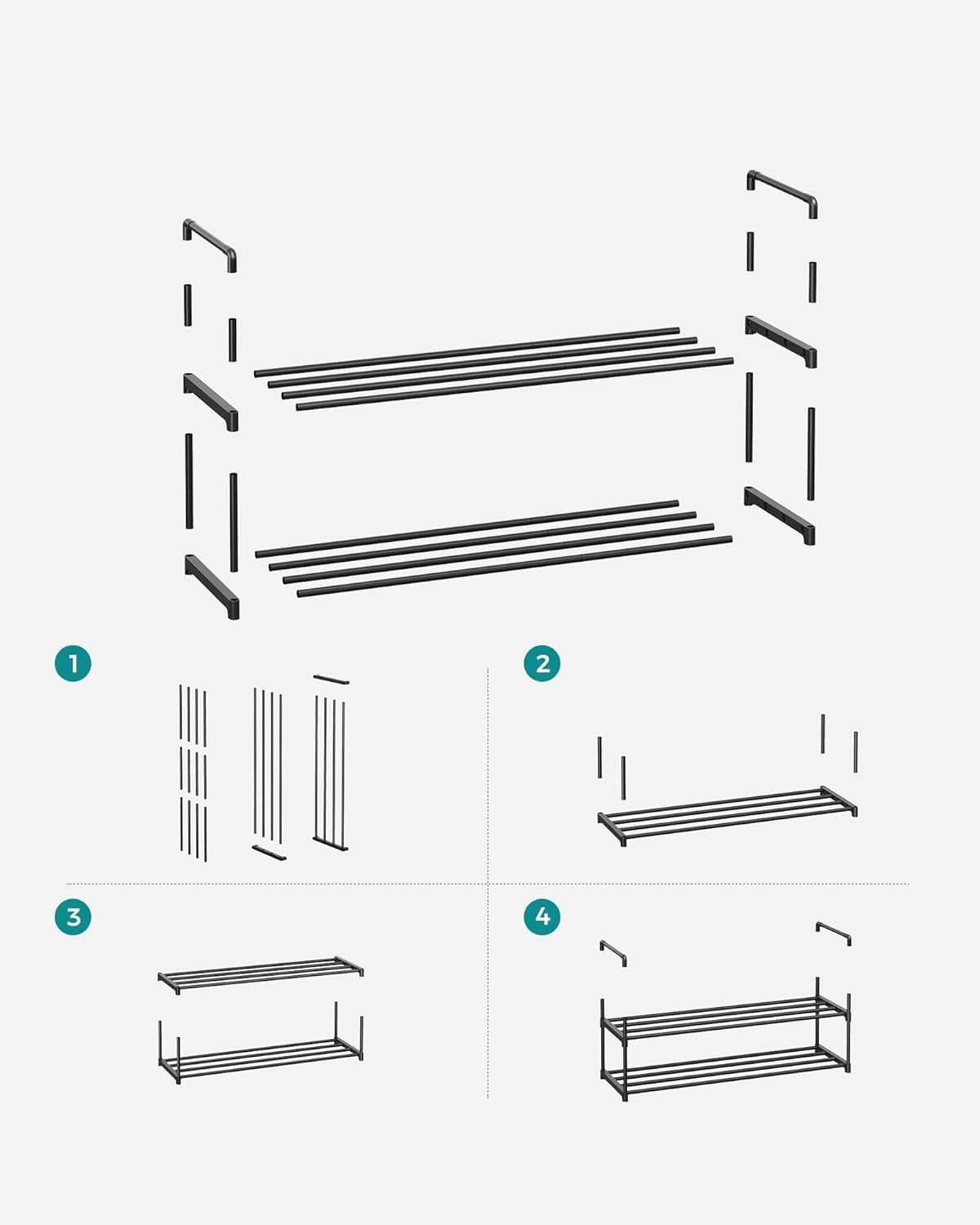 1

2

3

4