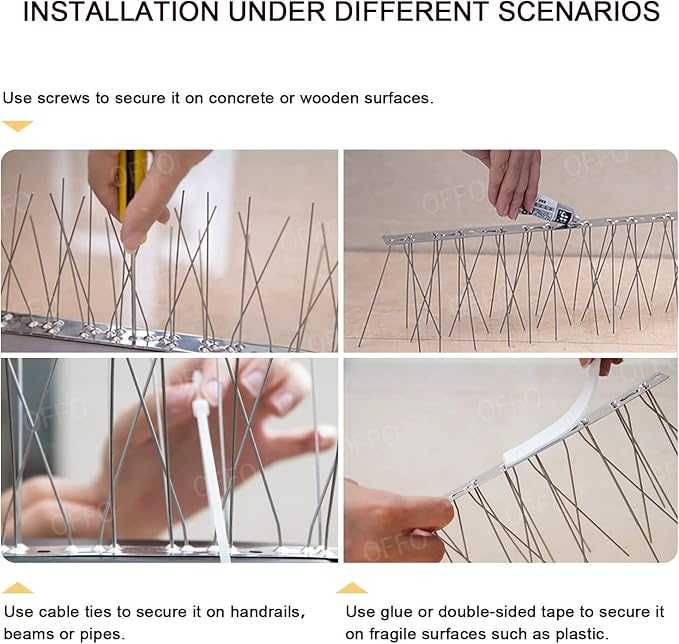 INSTALLATION UNDER DIFFERENT SCENARIOS

Use screws to secure it on concrete or wooden surfaces.

OFFO

OFFO

OFFO

OFFO

Use cable ties to secure it on handrails, beams or pipes.

Use glue or double-sided tape to secure it on fragile surfaces such as plastic.