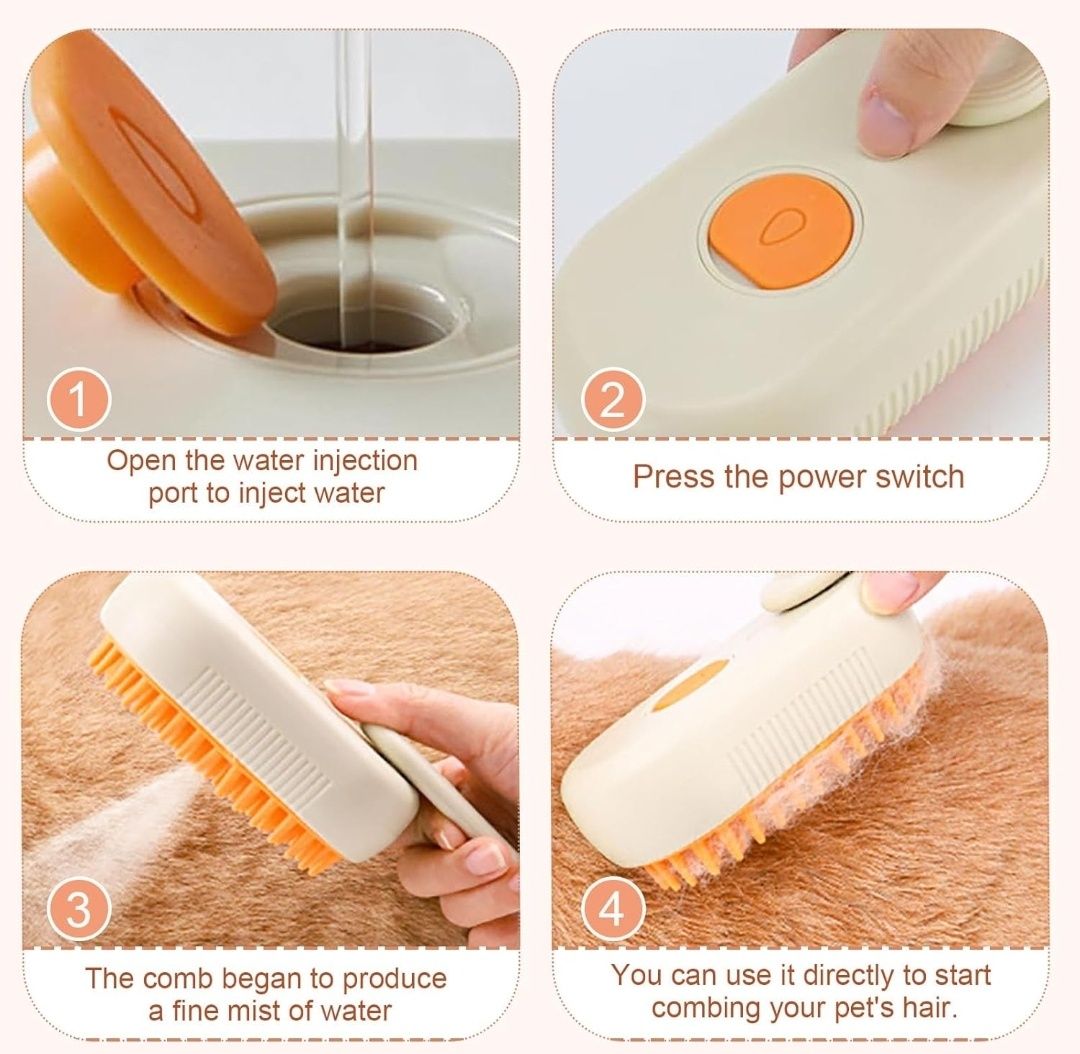 1
Open the water injection port to inject water

2
Press the power switch

3
The comb began to produce a fine mist of water

4
You can use it directly to start combing your pet's hair.