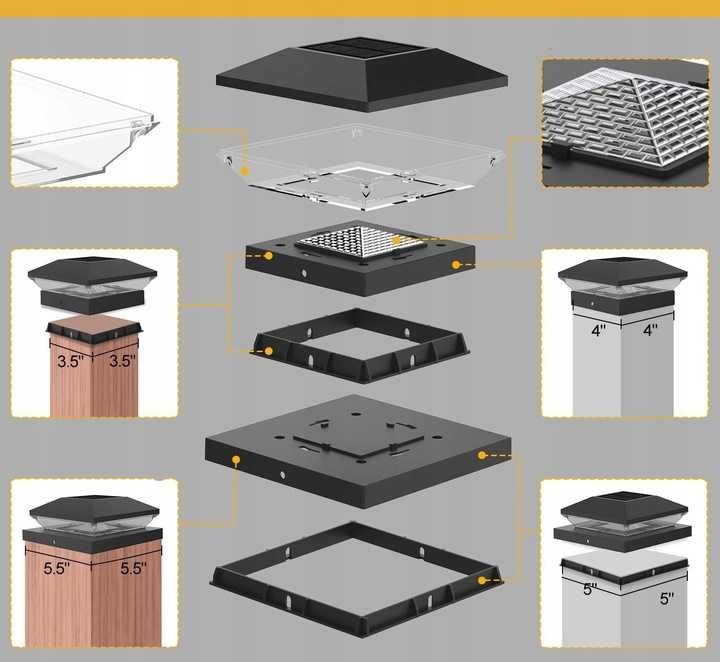 3.5" 3.5"

4" 4"

5.5" 5.5"

5" 5"