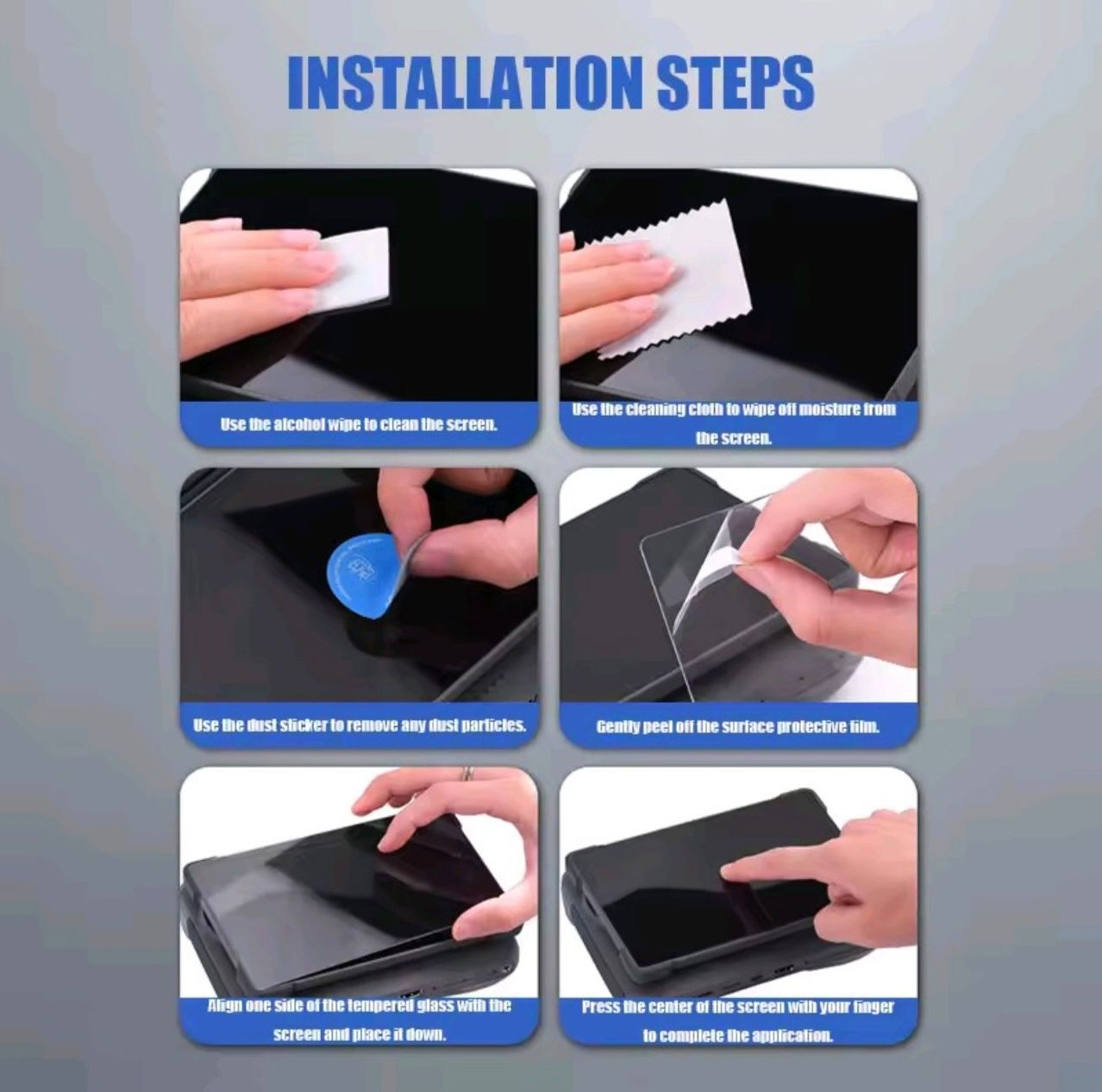 INSTALLATION STEPS

Use the alcohol wipe to clean the screen.

Use the cleaning cloth to wipe off moisture from the screen.

Use the dust sticker to remove any dust particles.

Gently peel off the surface protective film.

Align one side of the tempered glass with the screen and place it down.

Press the center of the screen with your finger to complete the application.