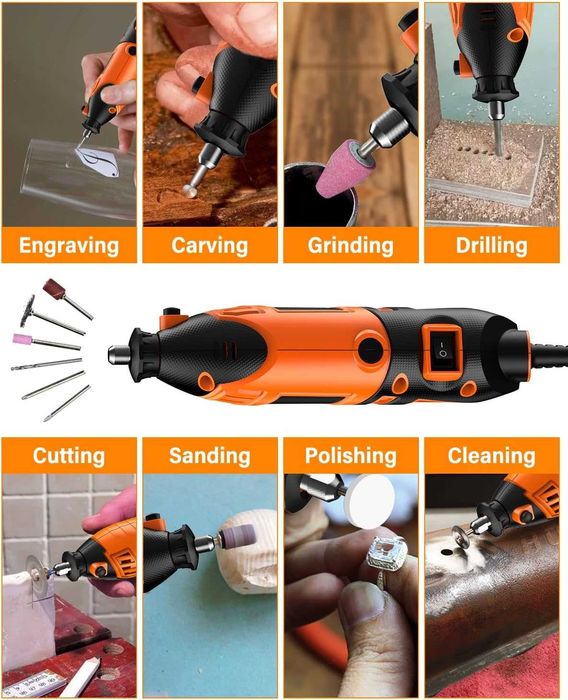 Engraving
Carving
Grinding
Drilling

Cutting
Sanding
Polishing
Cleaning