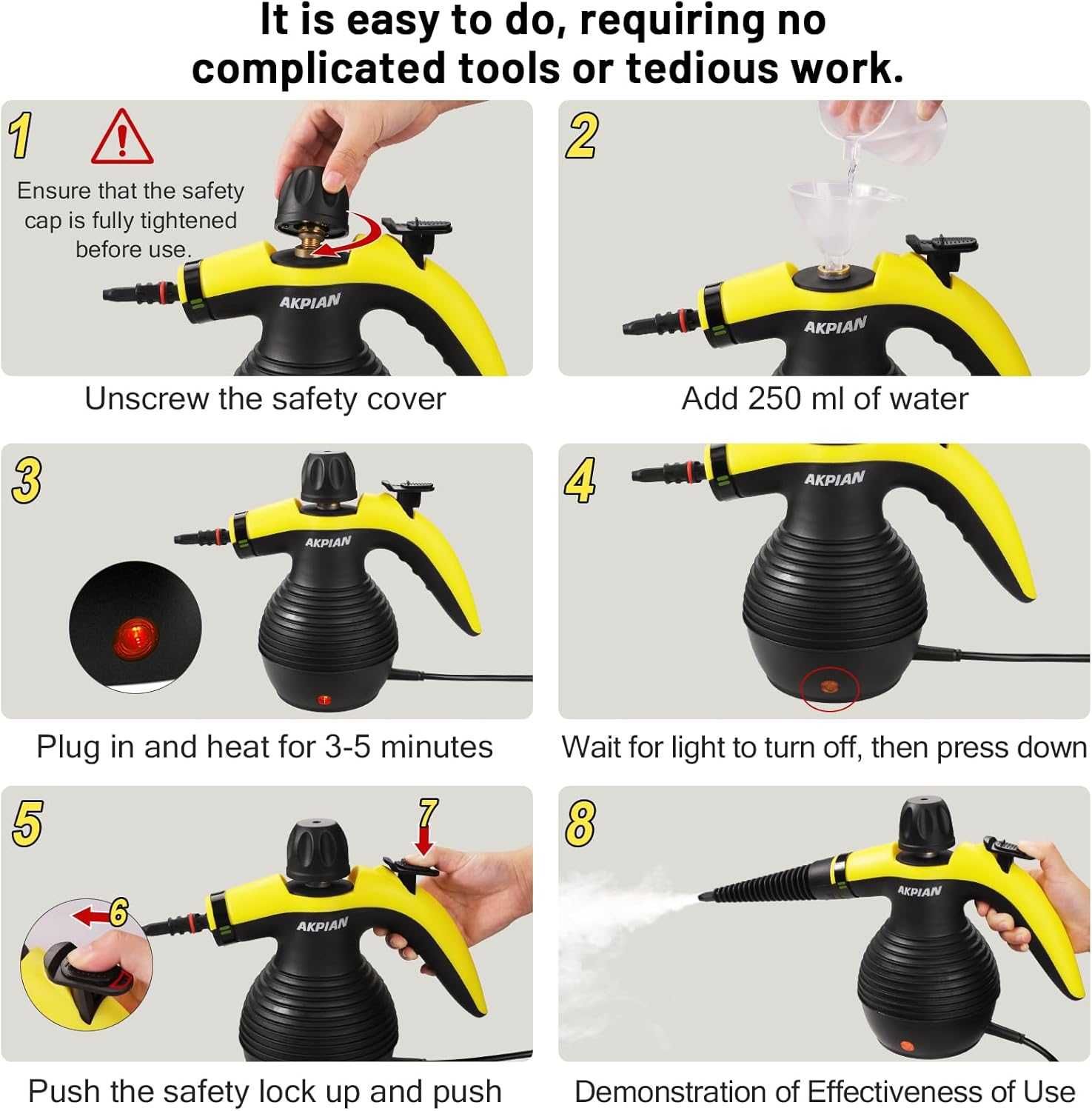 It is easy to do, requiring no complicated tools or tedious work.

1

Ensure that the safety cap is fully tightened before use.

AKPIAN

Unscrew the safety cover

2

AKPIAN

Add 250 ml of water

3

AKPIAN

Plug in and heat for 3-5 minutes

4

AKPIAN

Wait for light to turn off, then press down

5

7

6

AKPIAN

Push the safety lock up and push

8

AKPIAN

Demonstration of Effectiveness of Use