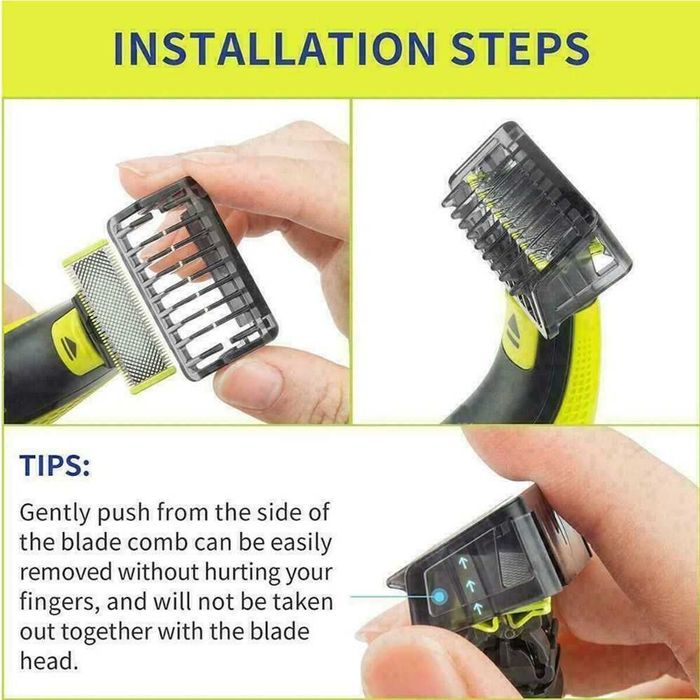 INSTALLATION STEPS

TIPS:

Gently push from the side of the blade comb can be easily removed without hurting your fingers, and will not be taken out together with the blade head.